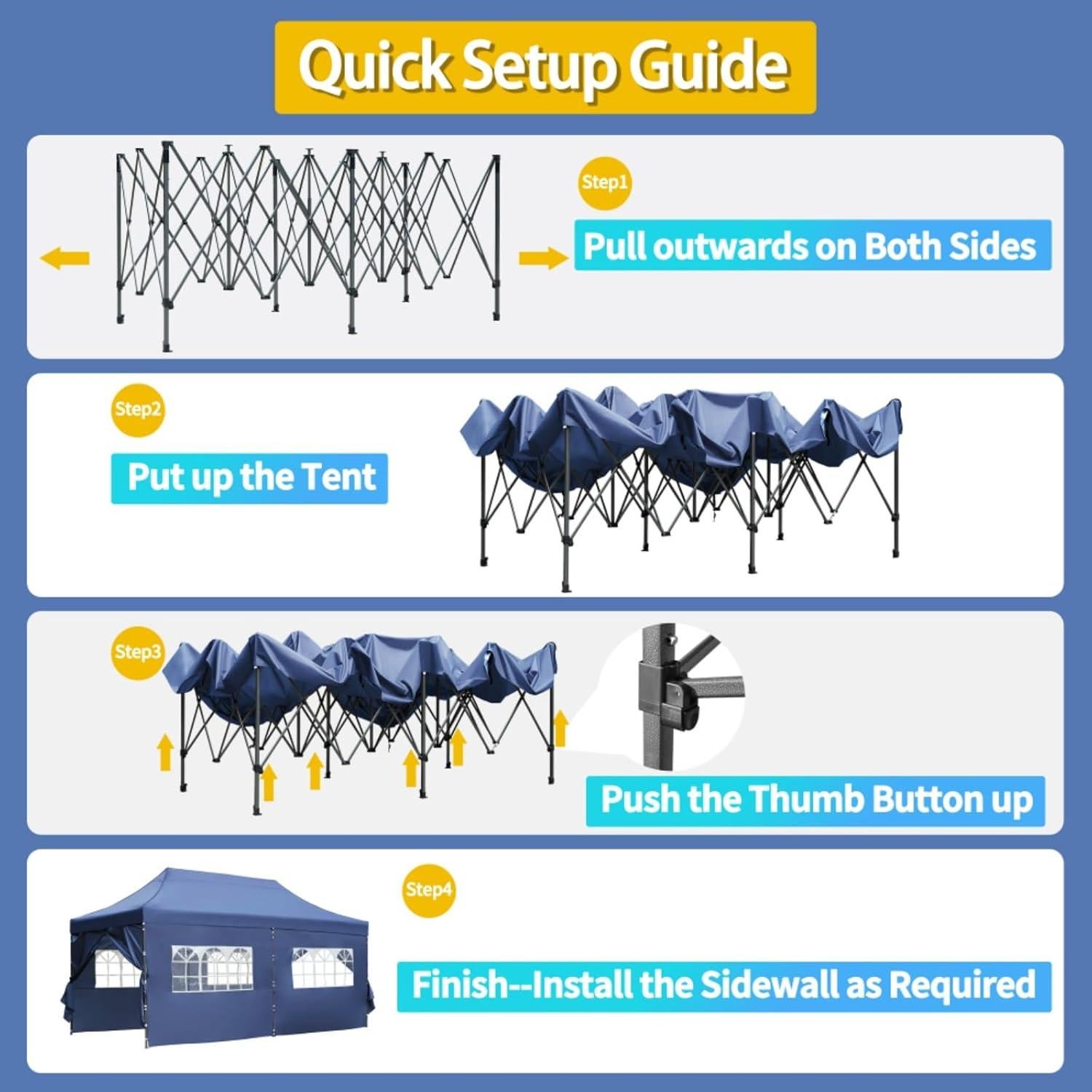 Quick Setup Guide

Step1

Pull outwards on Both Sides

Step2

Put up the Tent

Step3

Push the Thumb Button up

Step4

Finish--Install the Sidewall as Required