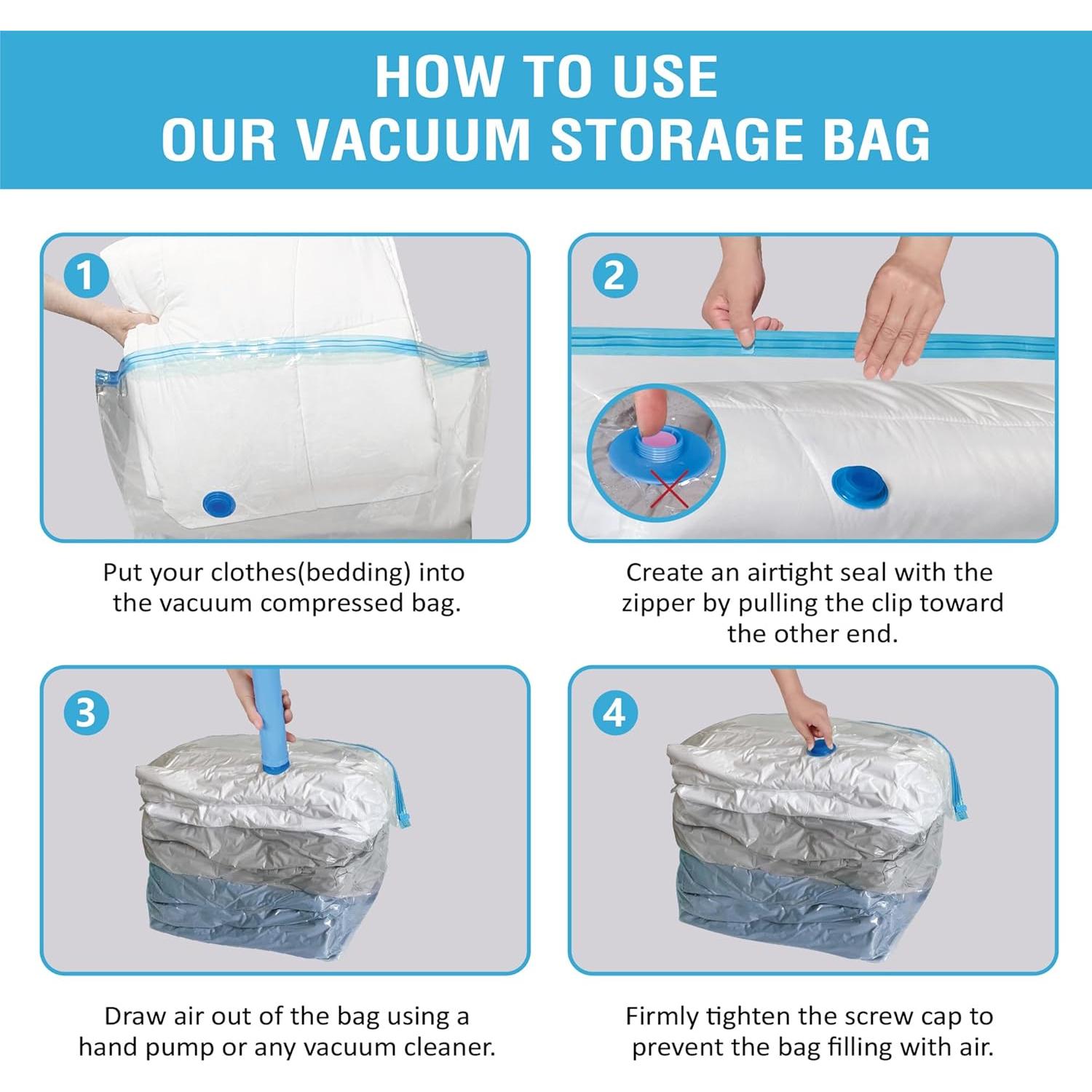 HOW TO USE
OUR VACUUM STORAGE BAG

1

Put your clothes(bedding) into the vacuum compressed bag.

2

Create an airtight seal with the zipper by pulling the clip toward the other end.

3

Draw air out of the bag using a hand pump or any vacuum cleaner.

4

Firmly tighten the screw cap to prevent the bag filling with air.