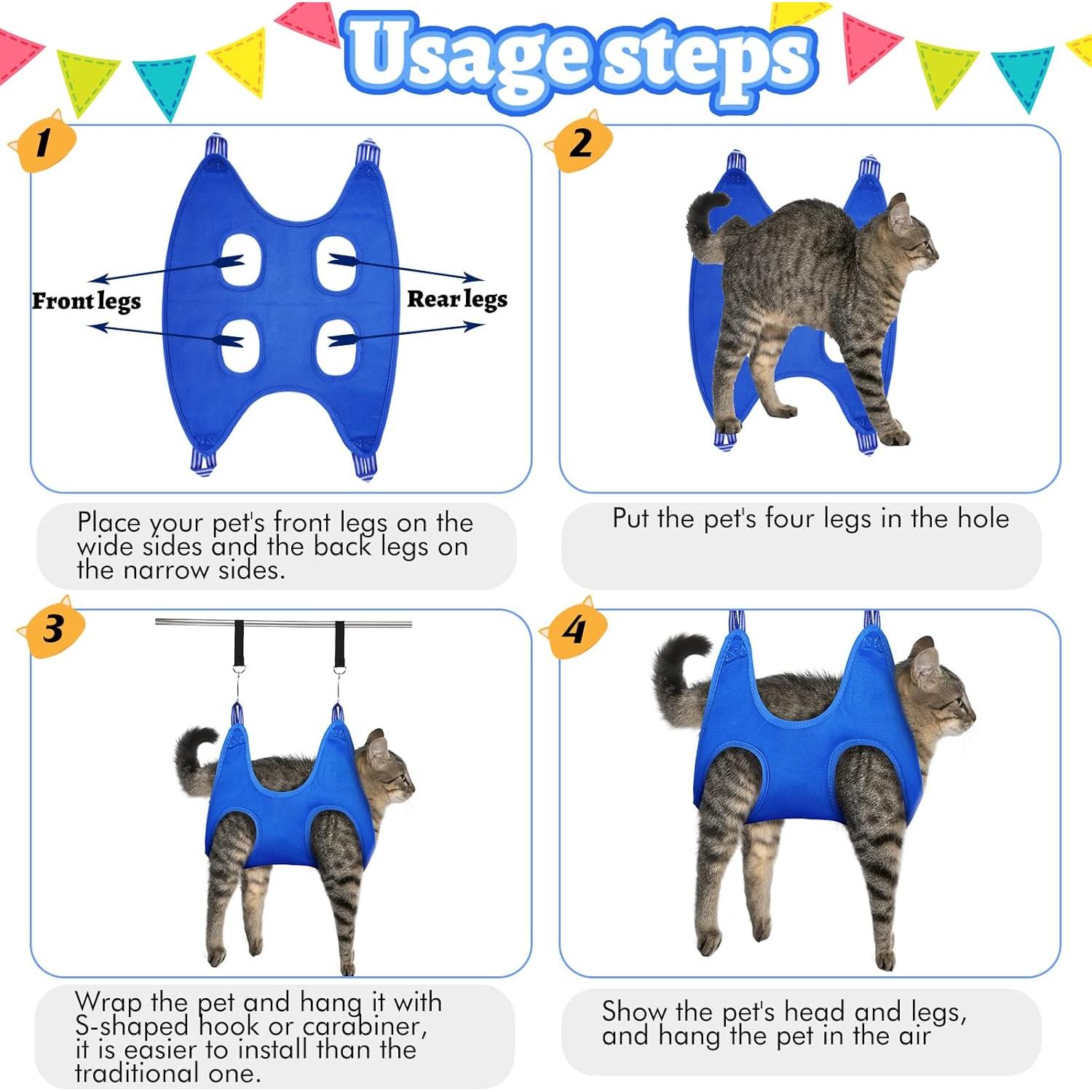 Usage steps

1

Front legs

Rear legs

Place your pet's front legs on the wide sides and the back legs on the narrow sides.

2

Put the pet's four legs in the hole

3

Wrap the pet and hang it with S-shaped hook or carabiner, it is easier to install than the traditional one.

4

Show the pet's head and legs, and hang the pet in the air