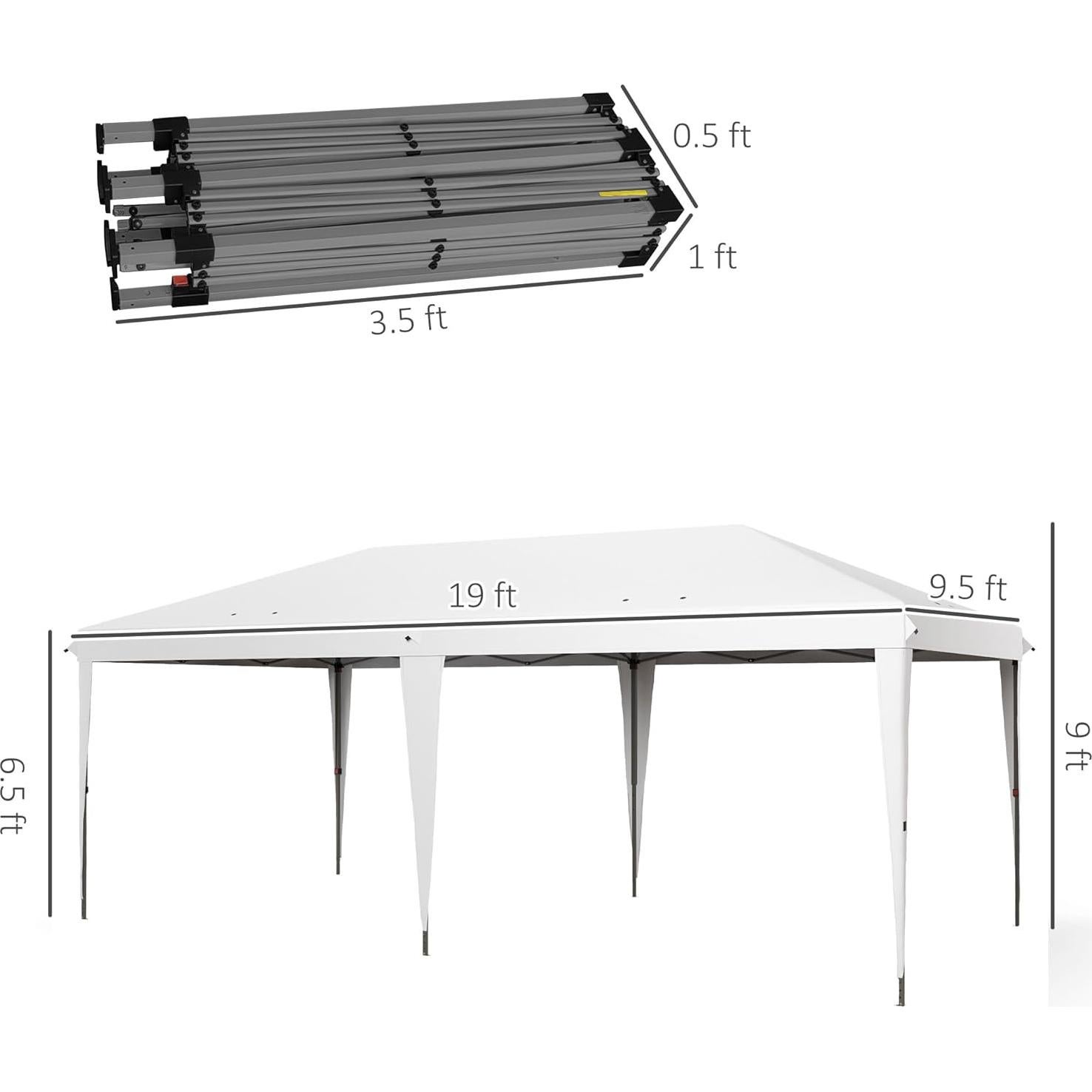 0.5 ft

1 ft

3.5 ft

19 ft

9.5 ft

6.5 ft

9 ft