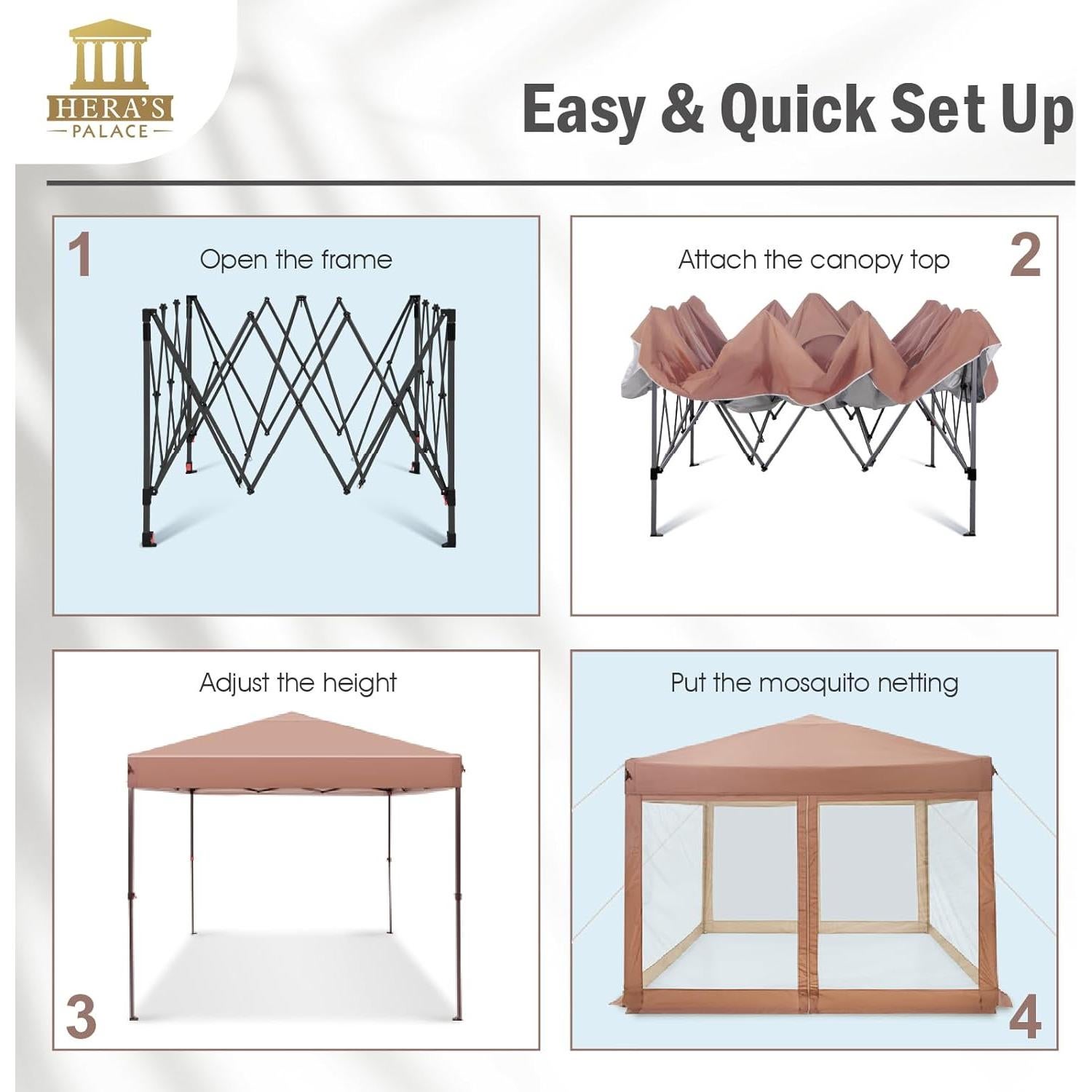 HERA'S PALACE

Easy & Quick Set Up

1
Open the frame

Attach the canopy top
2

Adjust the height
3

Put the mosquito netting
4