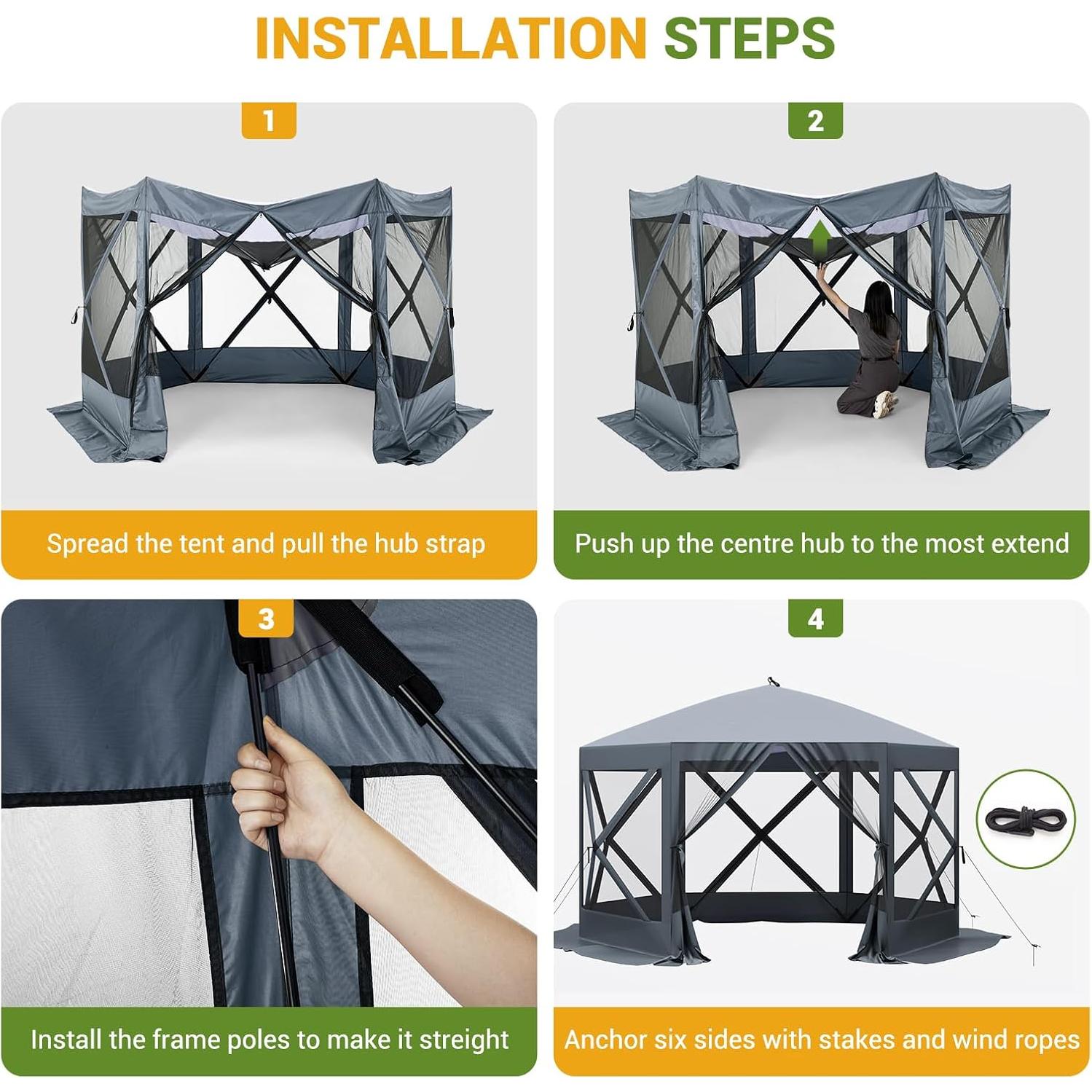 INSTALLATION STEPS

1

Spread the tent and pull the hub strap

2

Push up the centre hub to the most extend

3

Install the frame poles to make it streight

4

Anchor six sides with stakes and wind ropes