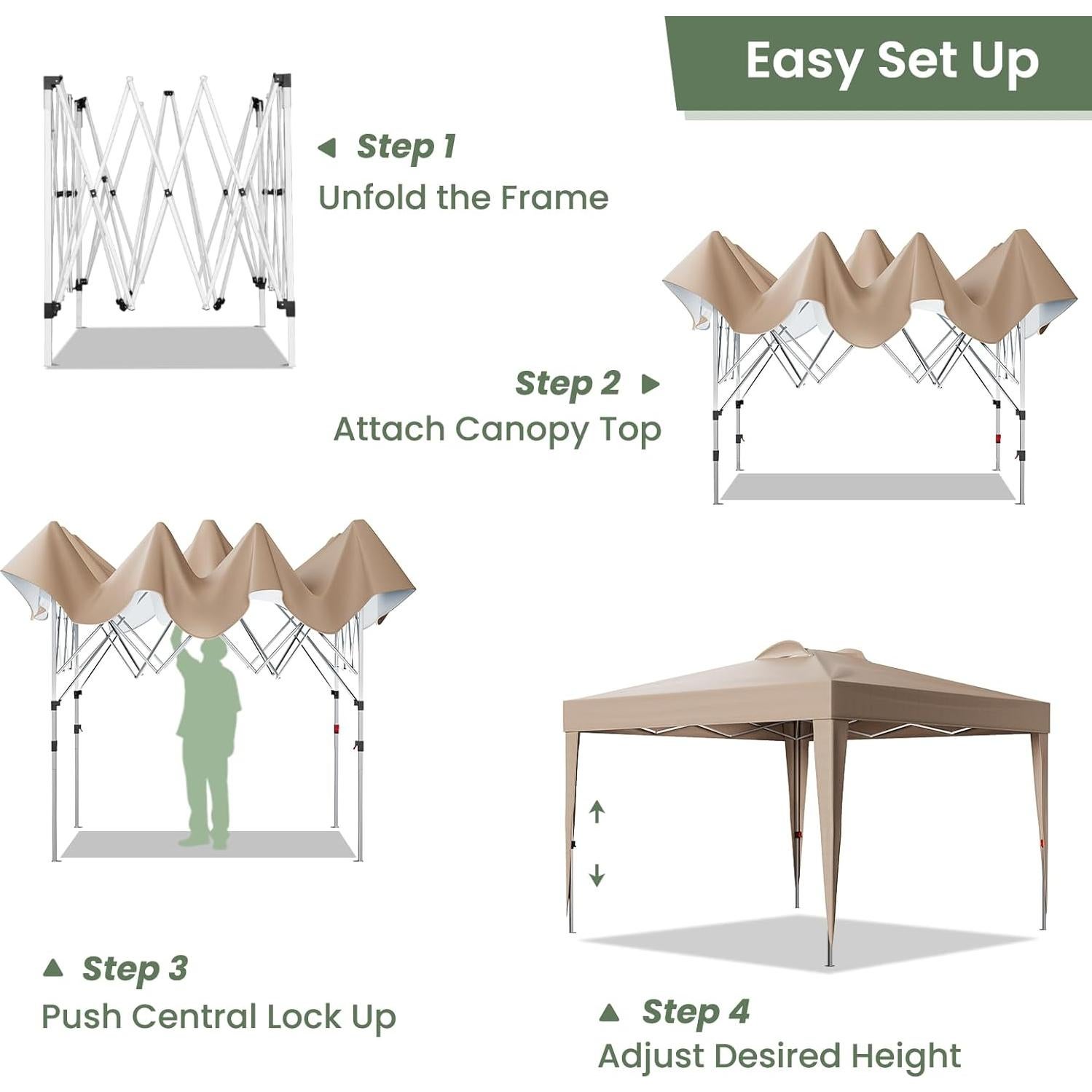 Easy Set Up

Step 1
Unfold the Frame

Step 2
Attach Canopy Top

Step 3
Push Central Lock Up

Step 4
Adjust Desired Height