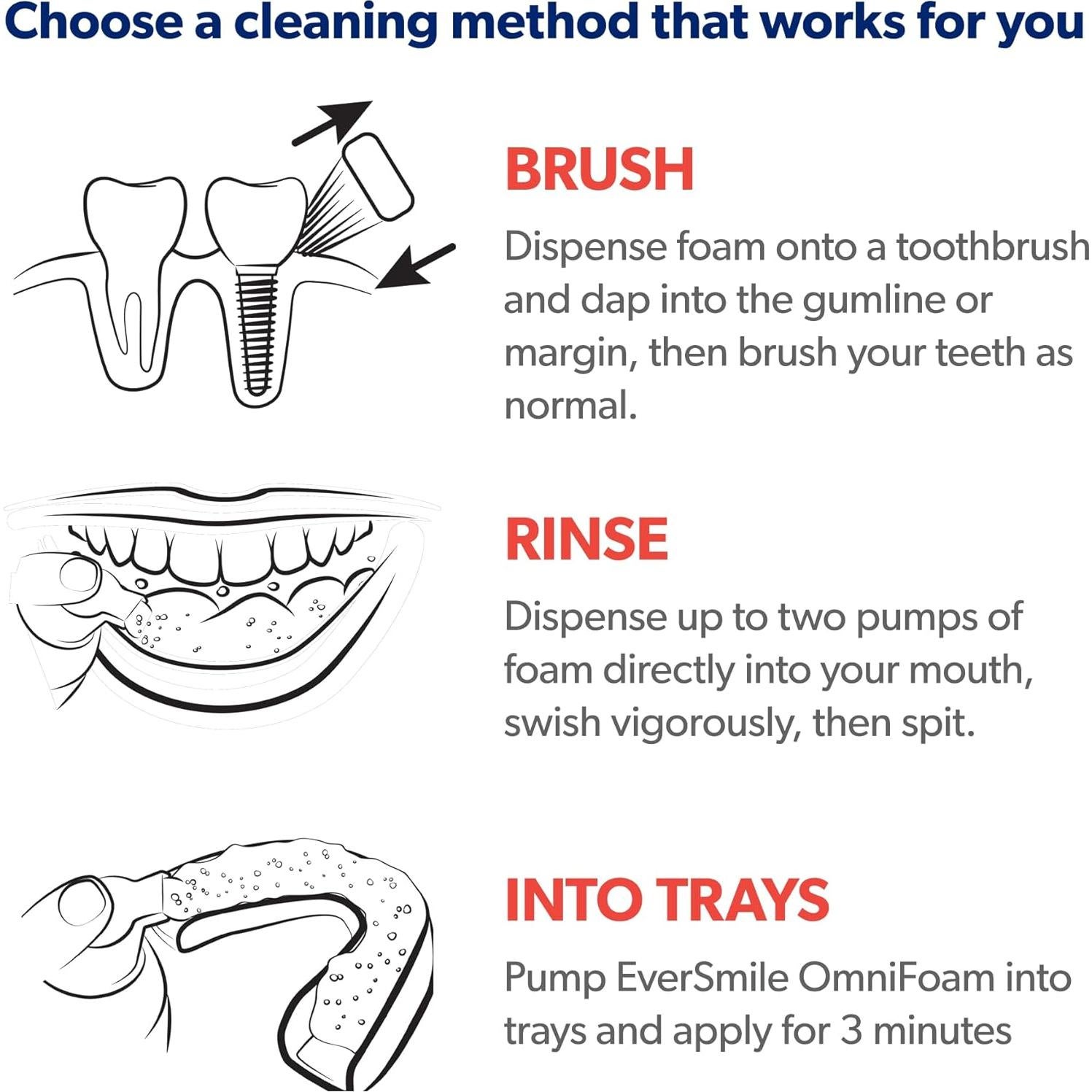 Choose a cleaning method that works for you

BRUSH

Dispense foam onto a toothbrush and dap into the gumline or margin, then brush your teeth as normal.

RINSE

Dispense up to two pumps of foam directly into your mouth, swish vigorously, then spit.

INTO TRAYS

Pump EverSmile OmniFoam into trays and apply for 3 minutes