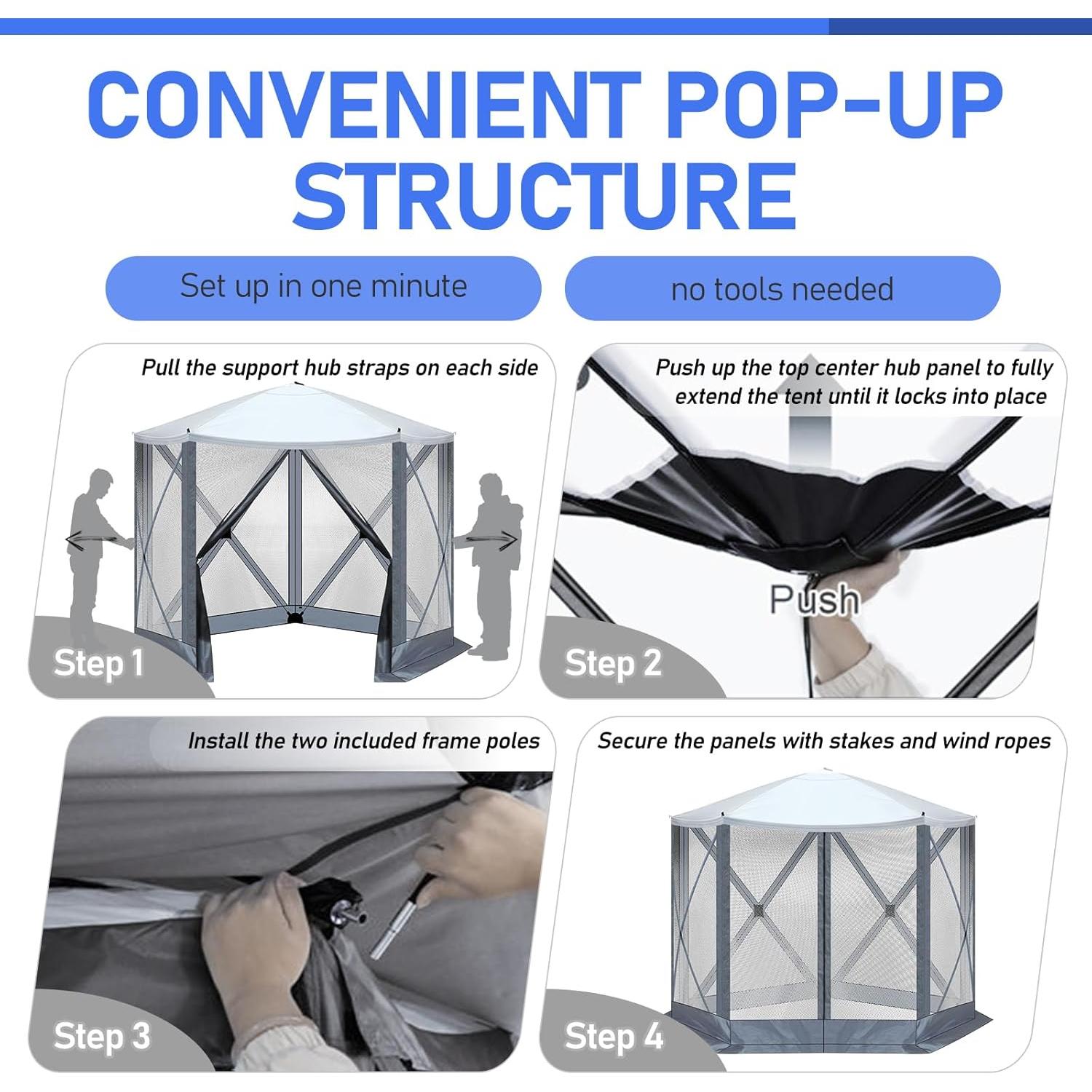 CONVENIENT POP-UP STRUCTURE

Set up in one minute

no tools needed

Pull the support hub straps on each side

Step 1

Push up the top center hub panel to fully extend the tent until it locks into place

Push

Step 2

Install the two included frame poles

Step 3

Secure the panels with stakes and wind ropes

Step 4