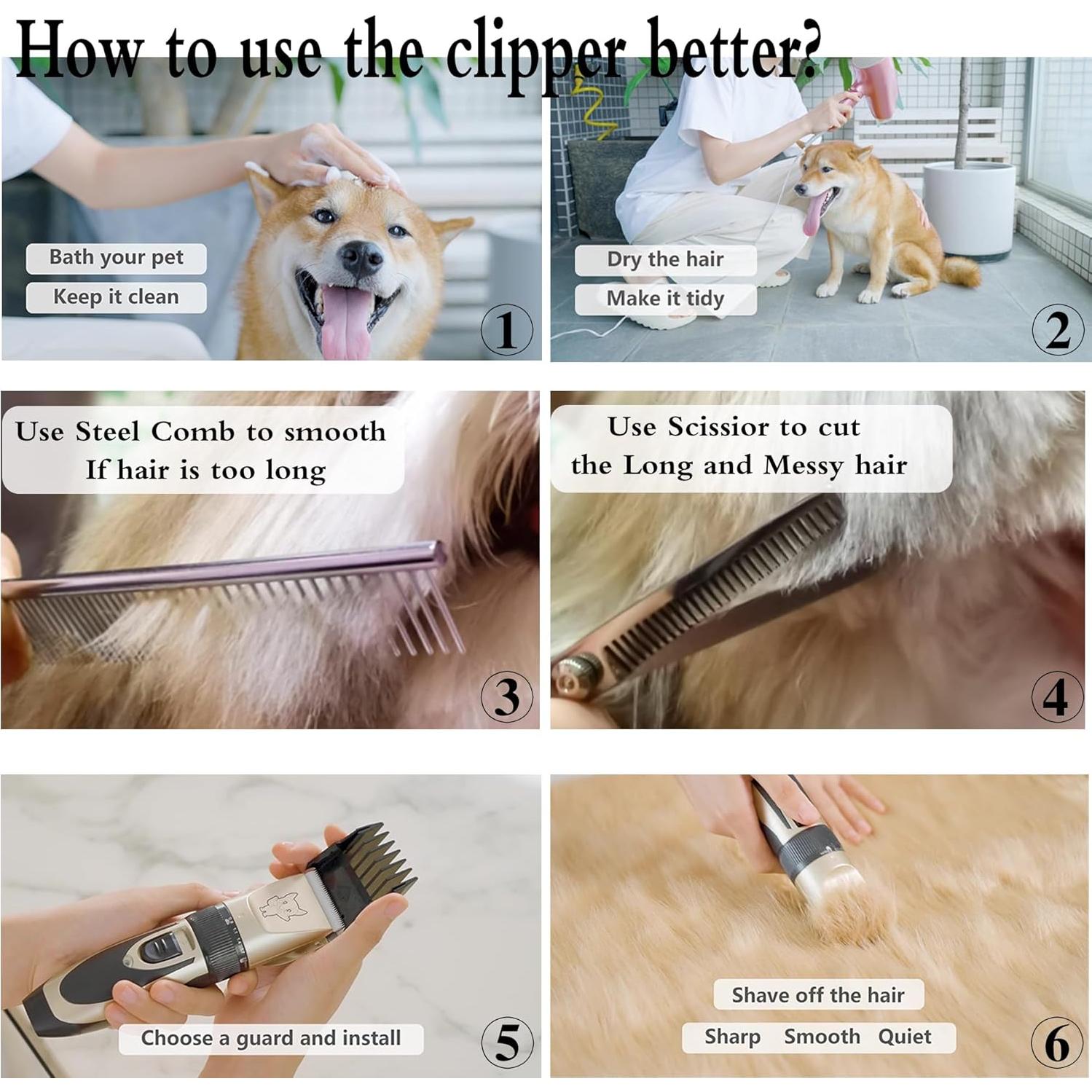 How to use the clipper better?

Bath your pet
Keep it clean
1

Dry the hair
Make it tidy
2

Use Steel Comb to smooth
If hair is too long
3

Use Scissior to cut
the Long and Messy hair
4

Choose a guard and install
5

Shave off the hair
Sharp Smooth Quiet
6