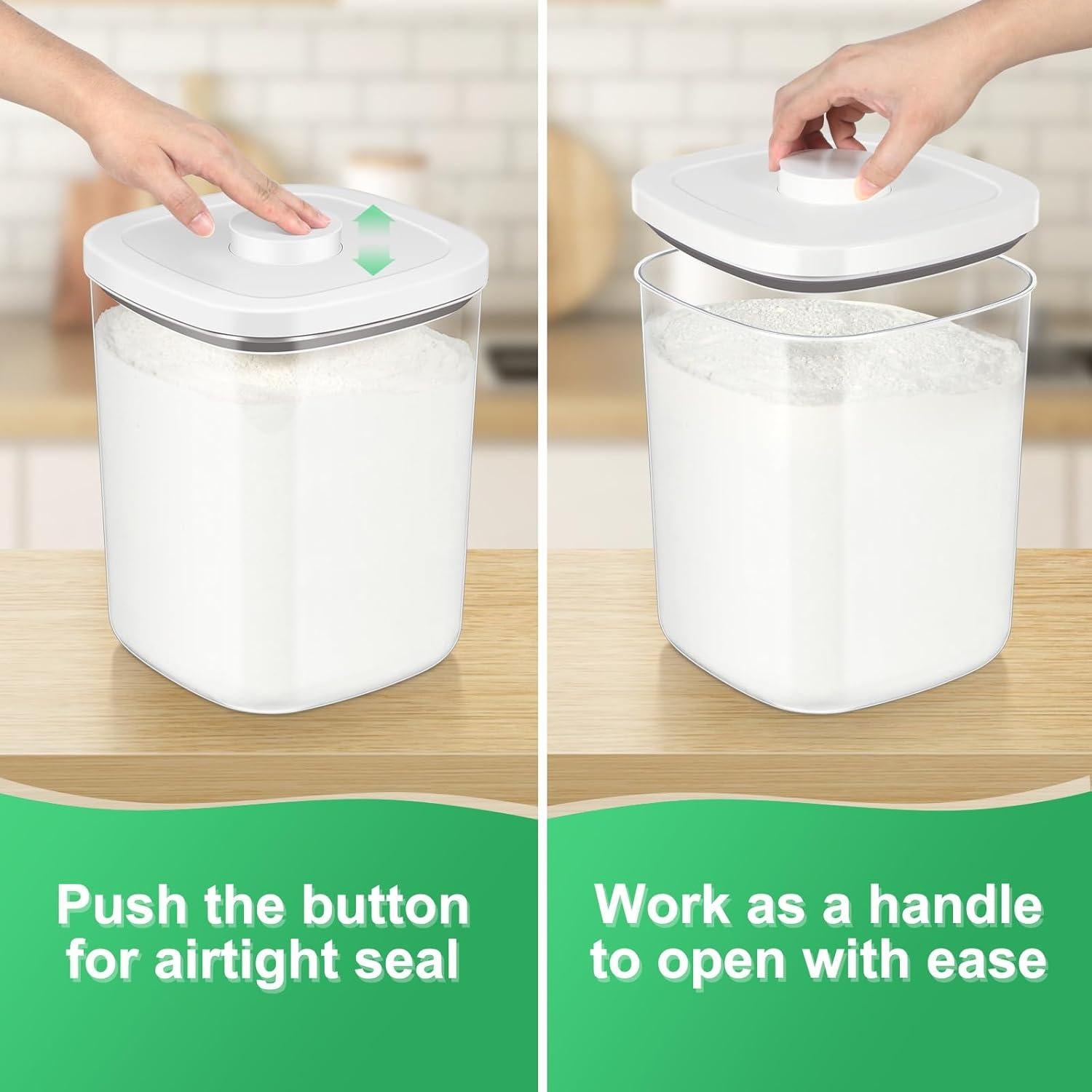 Push the button for airtight seal

Work as a handle to open with ease