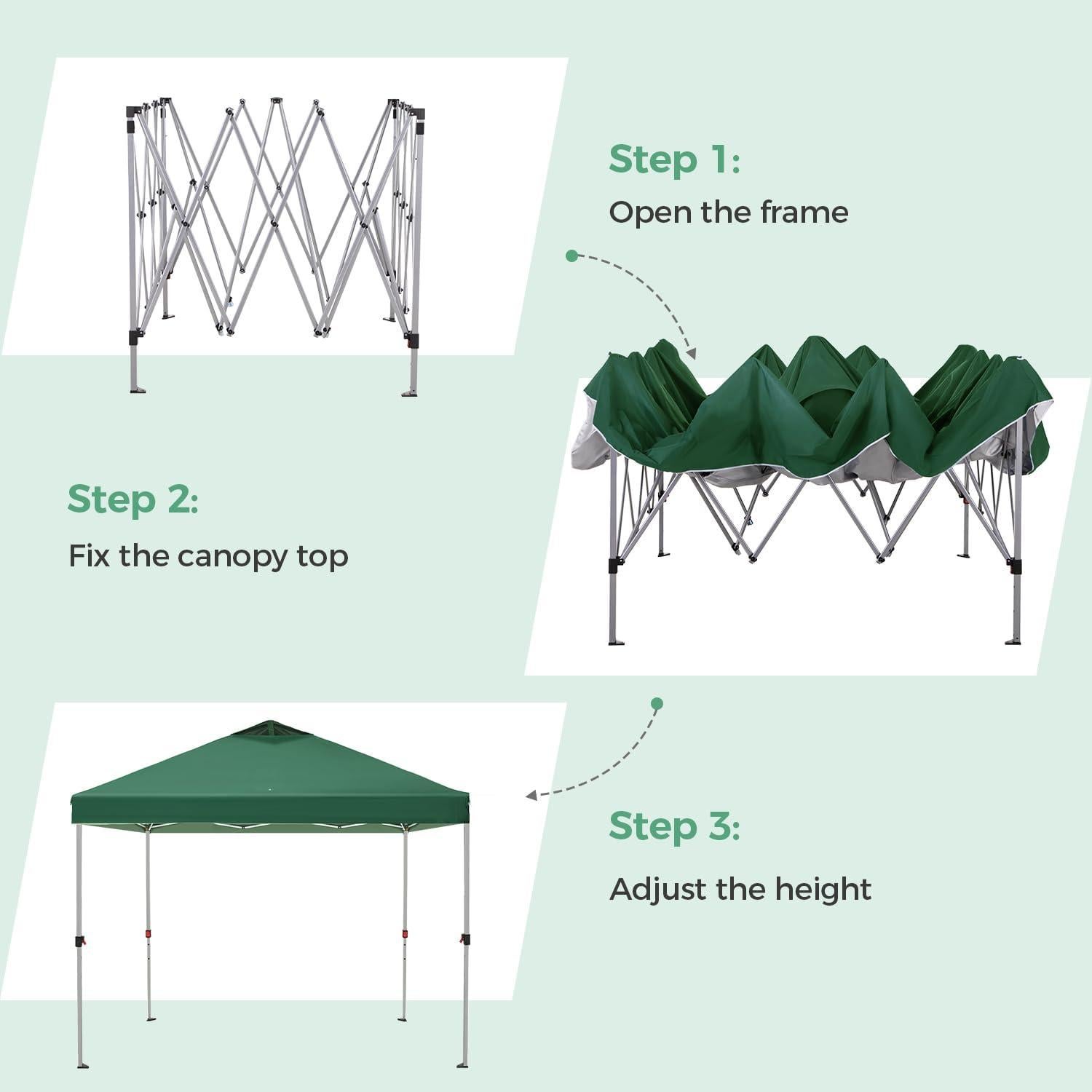 Step 1:
Open the frame

Step 2:
Fix the canopy top

Step 3:
Adjust the height