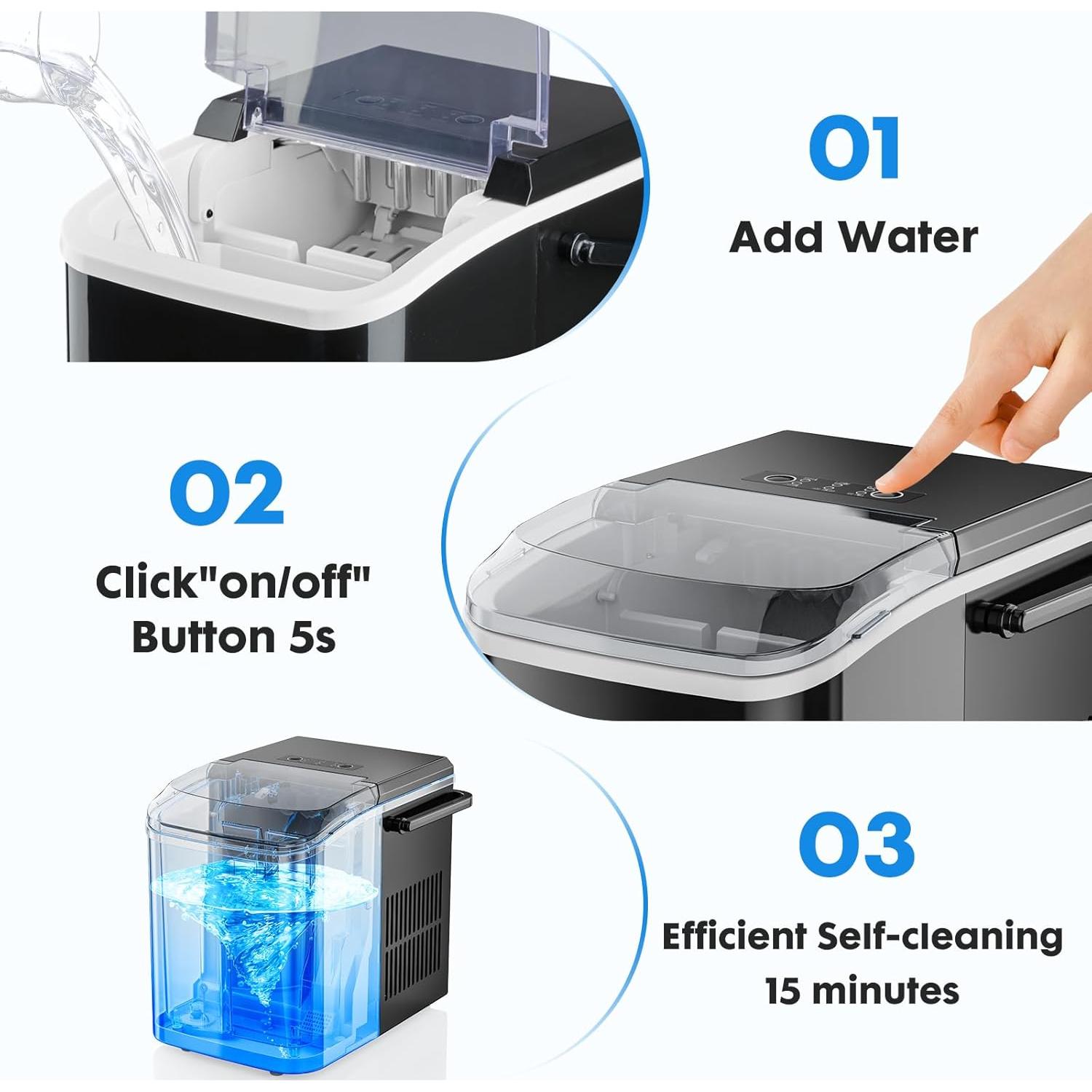 01
Add Water

02
Click"on/off"
Button 5s

03
Efficient Self-cleaning
15 minutes