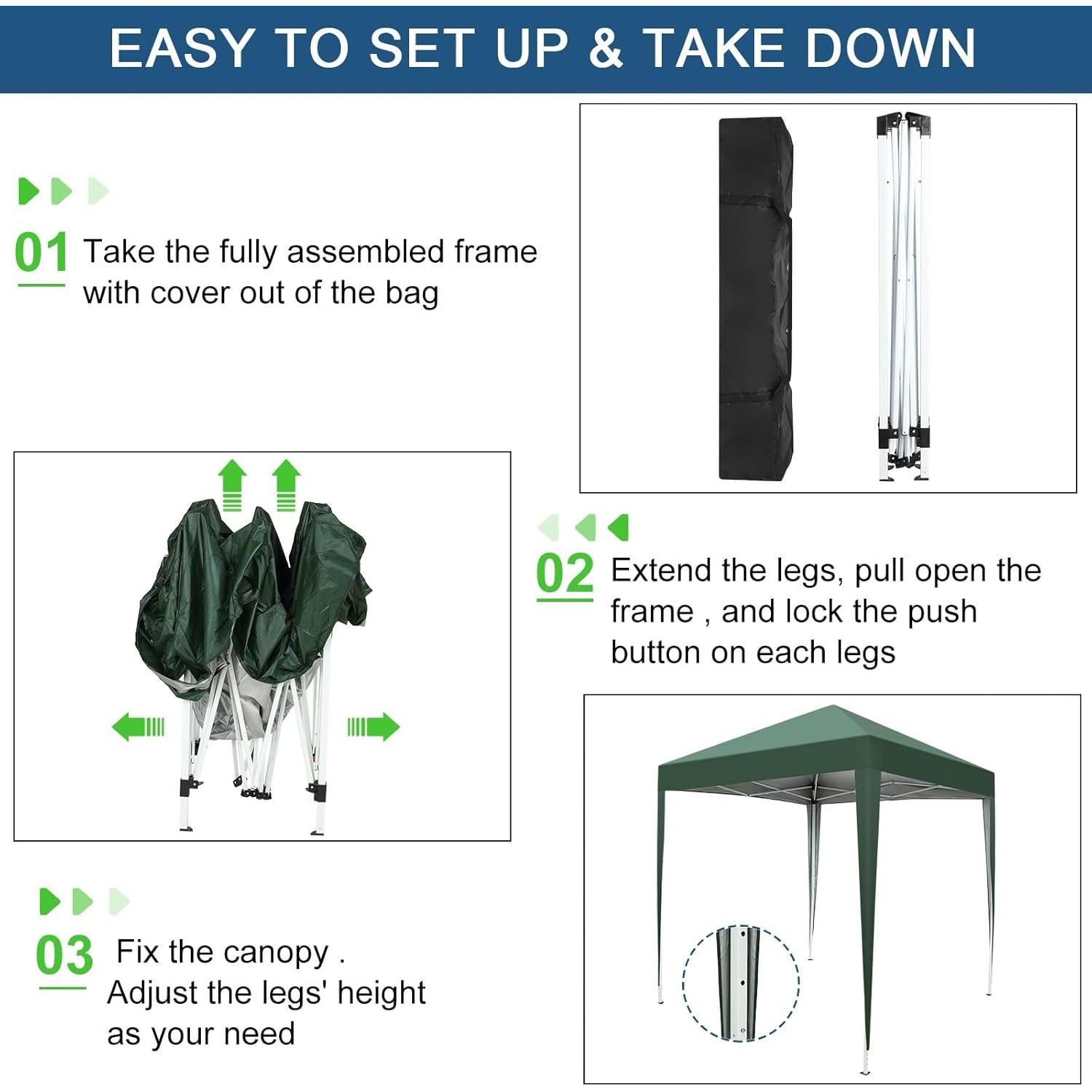 EASY TO SET UP & TAKE DOWN

01 Take the fully assembled frame with cover out of the bag

02 Extend the legs, pull open the frame , and lock the push button on each legs

03 Fix the canopy . Adjust the legs' height as your need