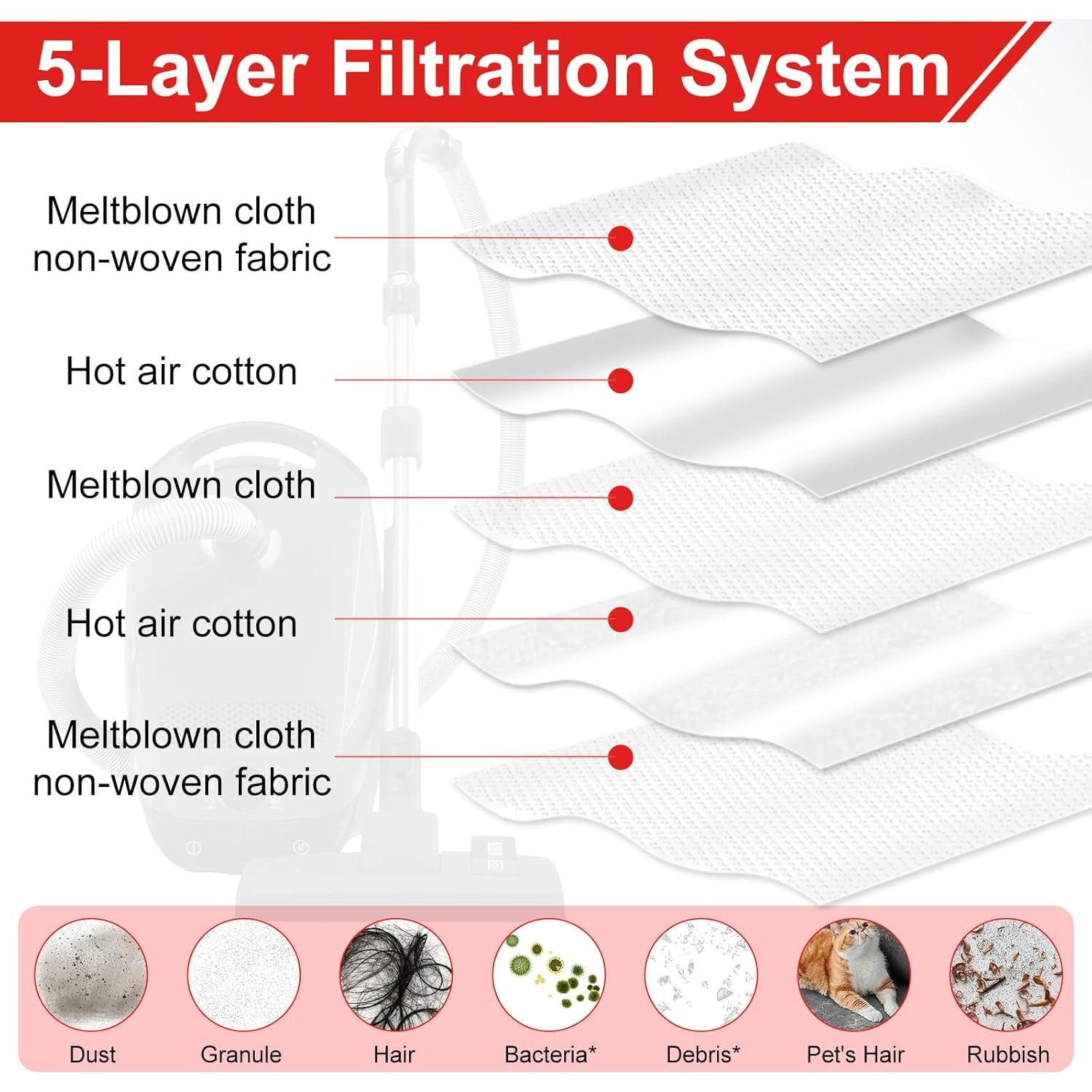 5-Layer Filtration System

Meltblown cloth non-woven fabric

Hot air cotton

Meltblown cloth

Hot air cotton

Meltblown cloth non-woven fabric

Dust

Granule

Hair

Bacteria*

Debris*

Pet's Hair

Rubbish