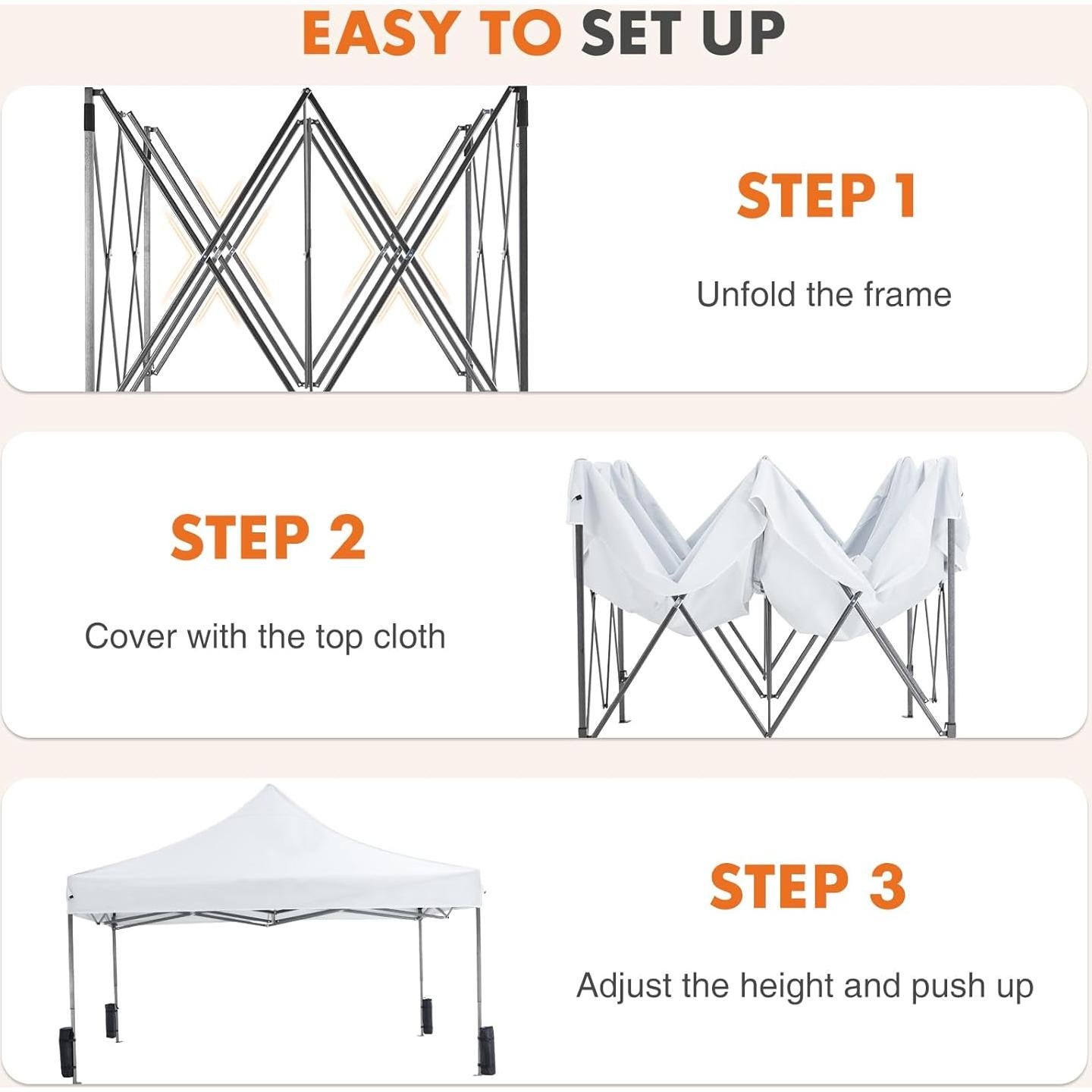 EASY TO SET UP

STEP 1

Unfold the frame

STEP 2

Cover with the top cloth

STEP 3

Adjust the height and push up