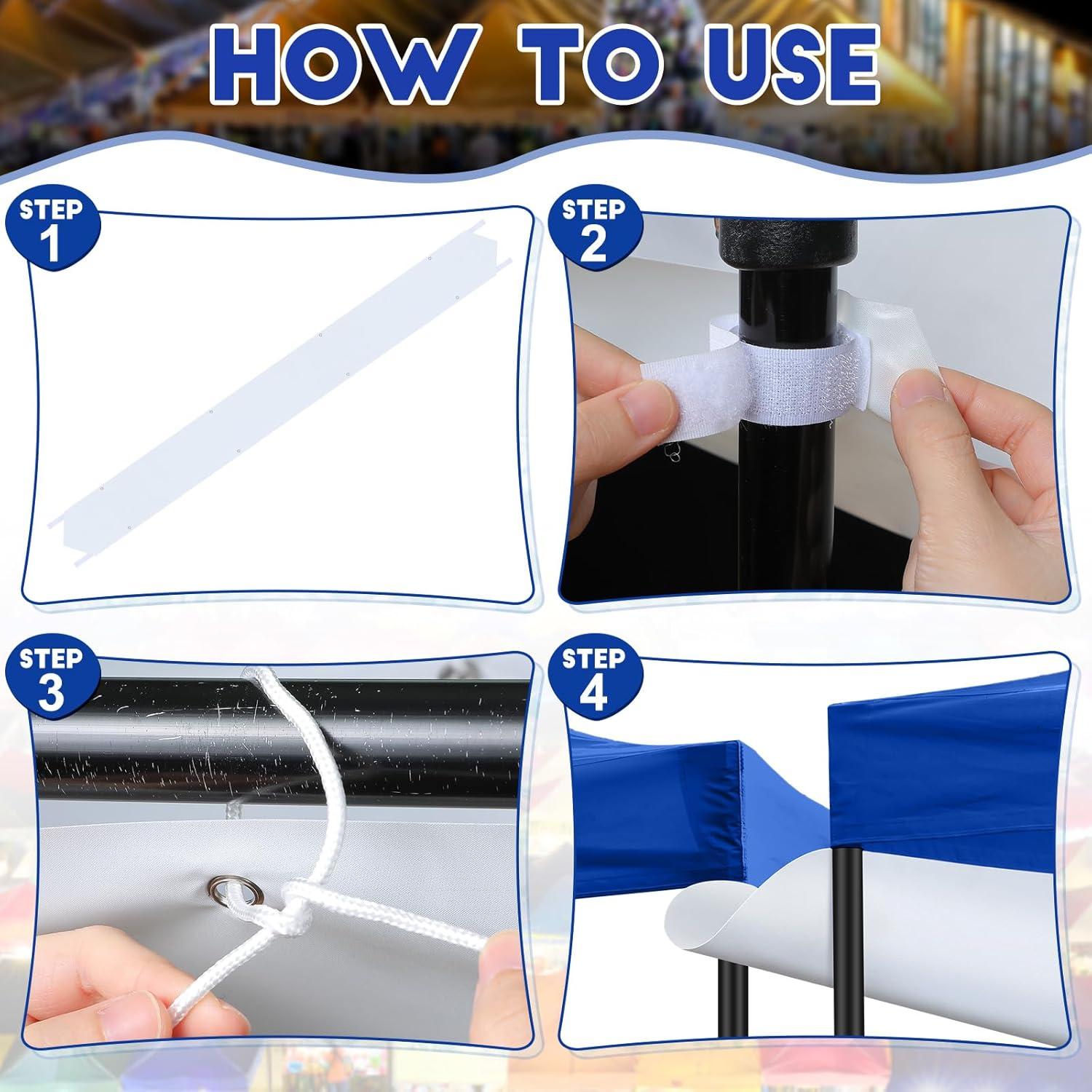 HOW TO USE

STEP 1

STEP 2

STEP 3

STEP 4