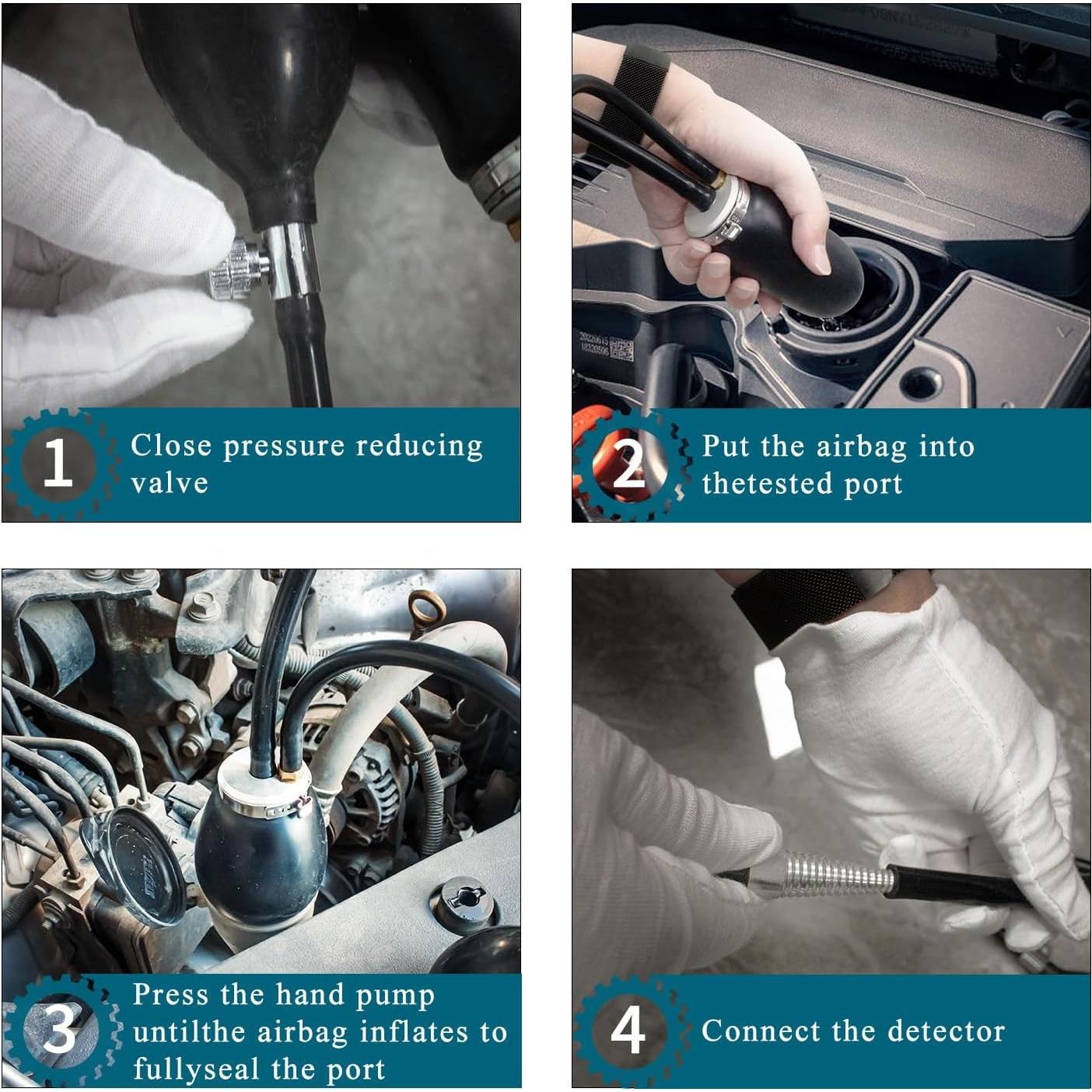 1 Close pressure reducing valve

2 Put the airbag into thetested port

3 Press the hand pump untilthe airbag inflates to fullyseal the port

4 Connect the detector