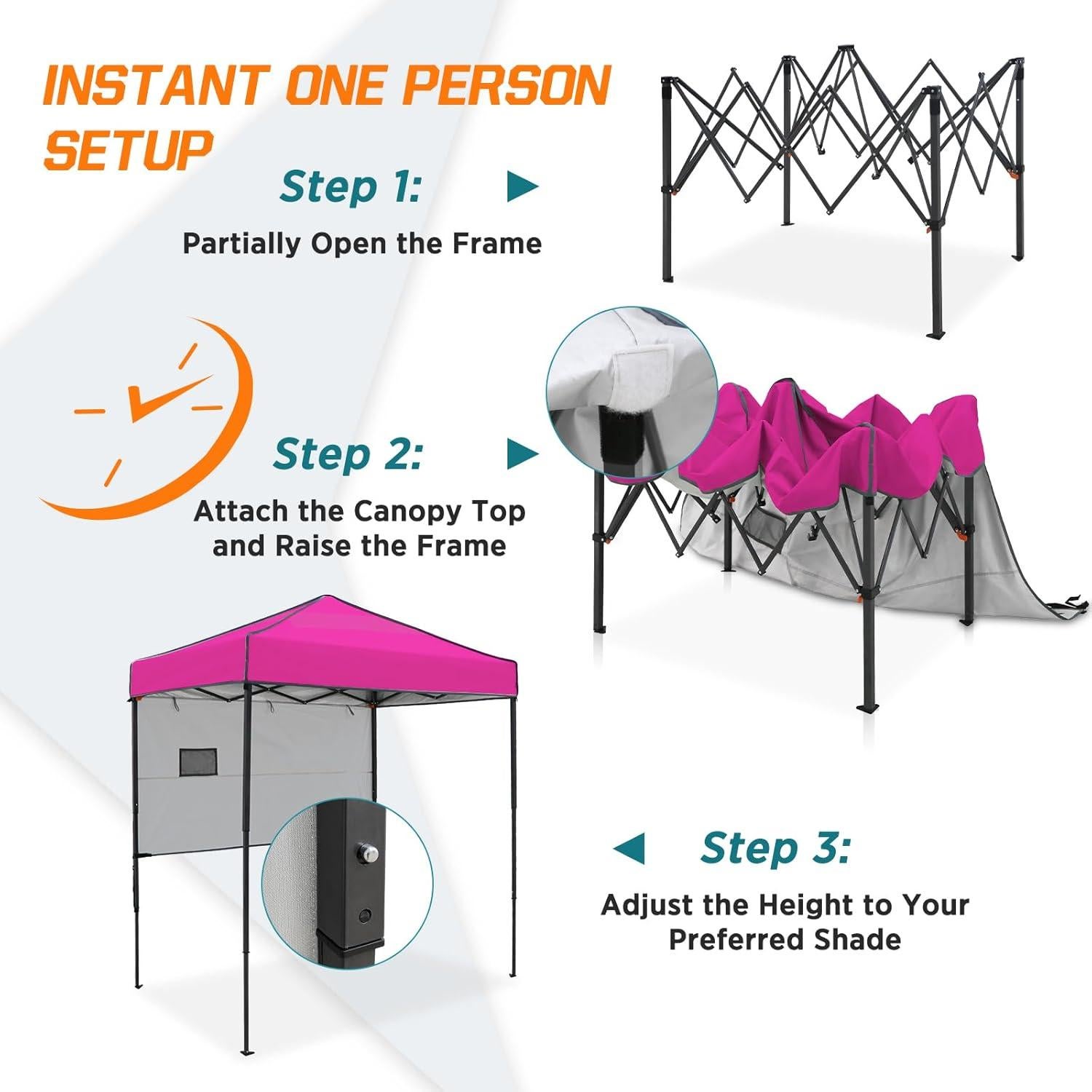 INSTANT ONE PERSON SETUP

Step 1:

Partially Open the Frame

Step 2:

Attach the Canopy Top and Raise the Frame

Step 3:

Adjust the Height to Your Preferred Shade