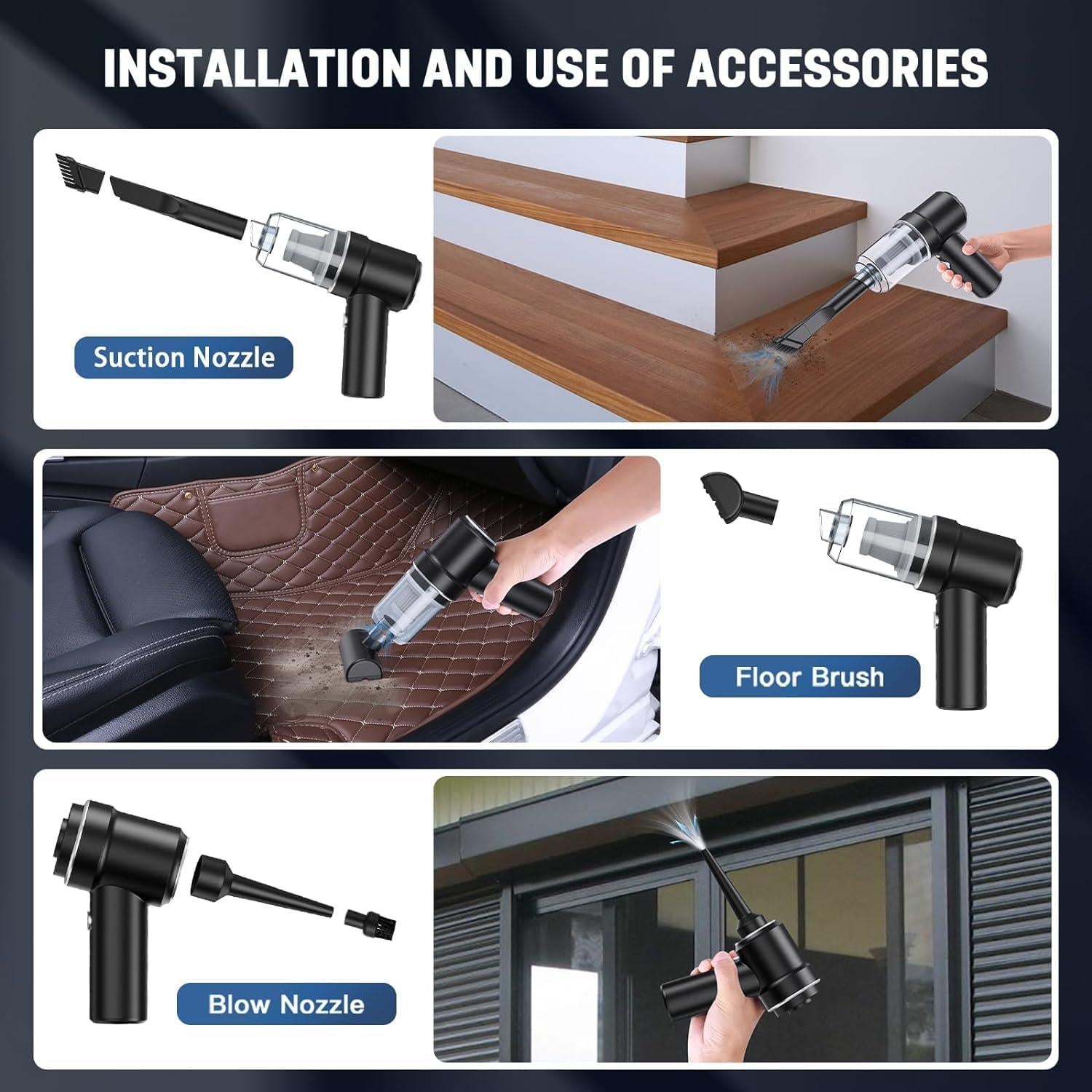 INSTALLATION AND USE OF ACCESSORIES

Suction Nozzle

Floor Brush

Blow Nozzle