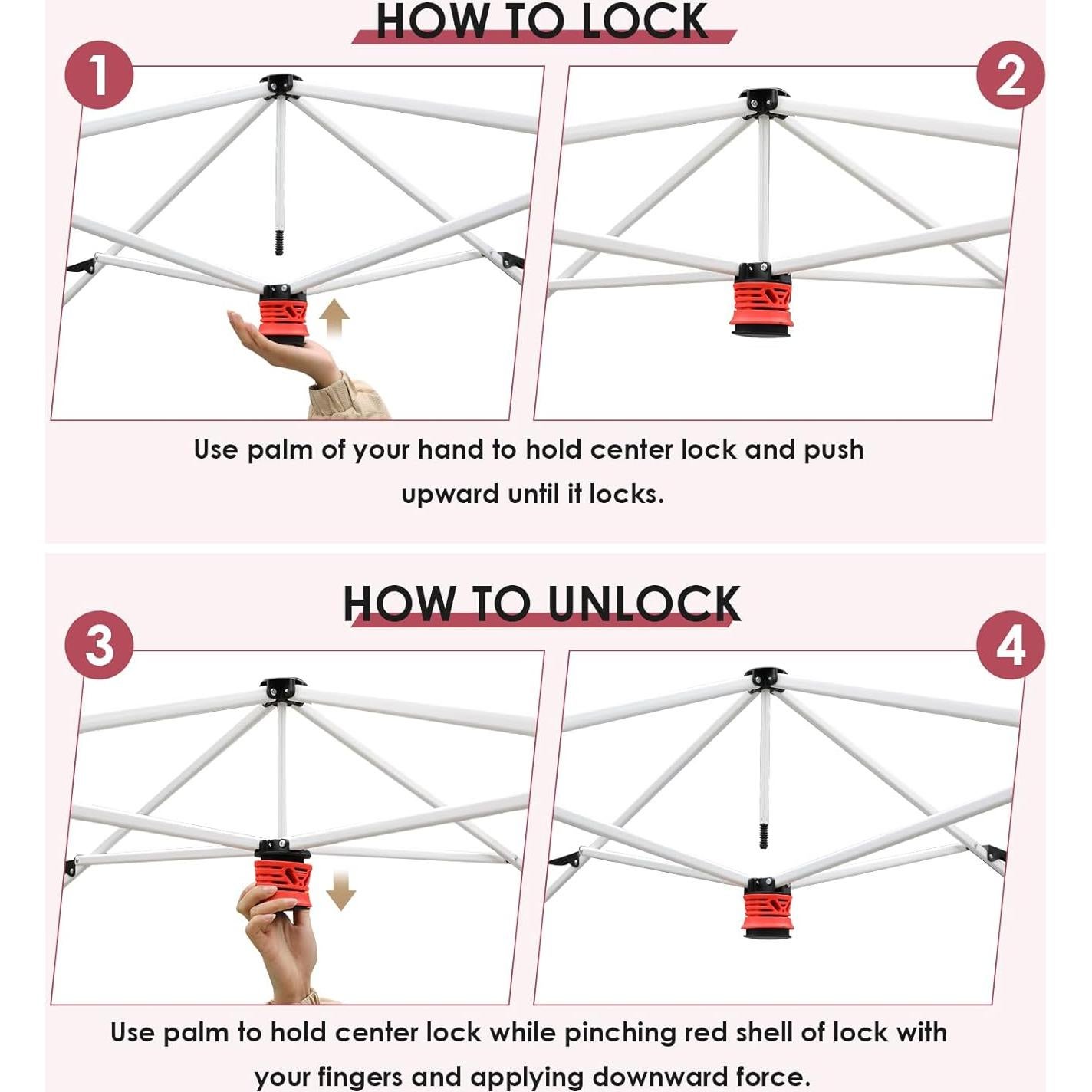 HOW TO LOCK

1

2

Use palm of your hand to hold center lock and push upward until it locks.

HOW TO UNLOCK

3

4

Use palm to hold center lock while pinching red shell of lock with your fingers and applying downward force.