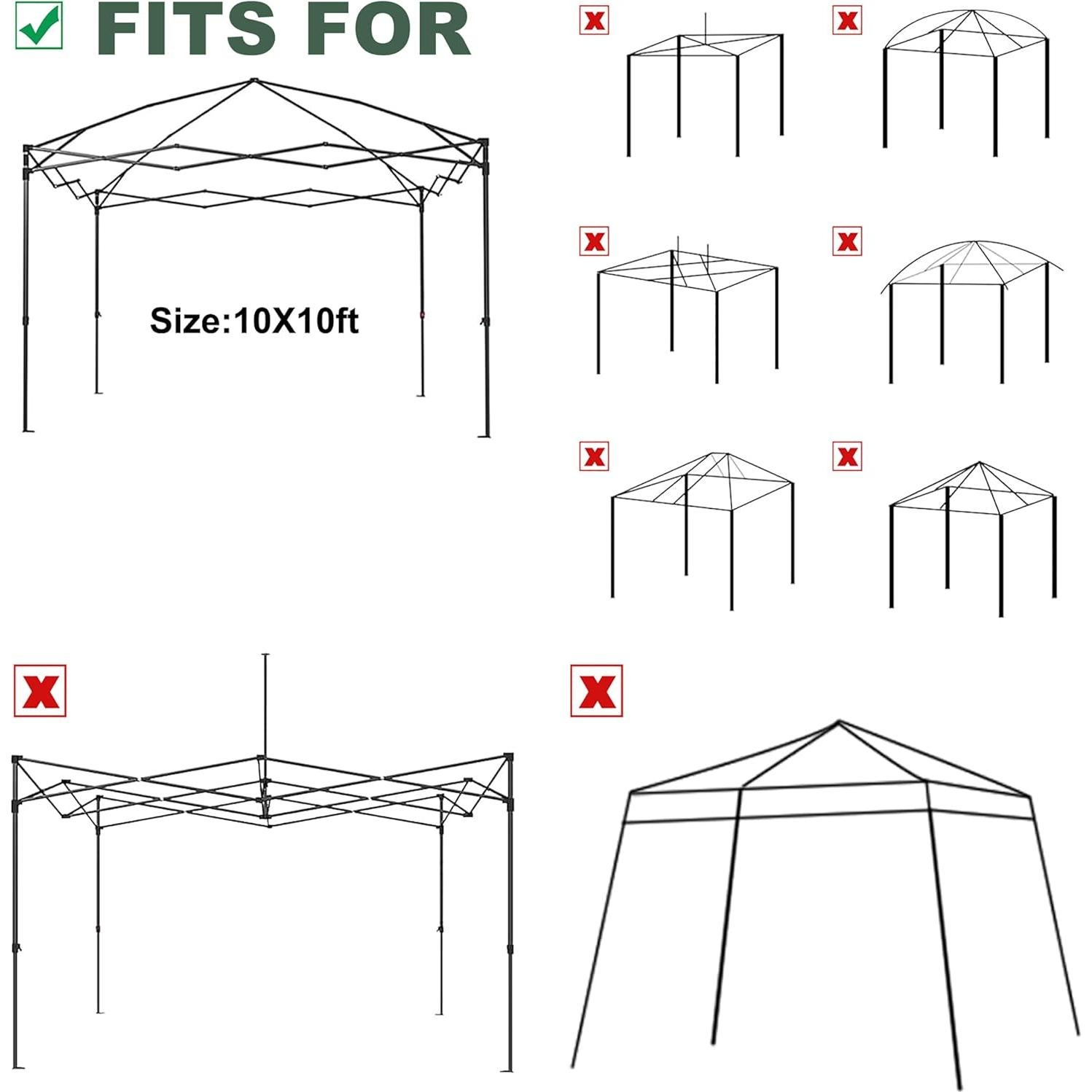 FITS FOR

Size:10X10ft