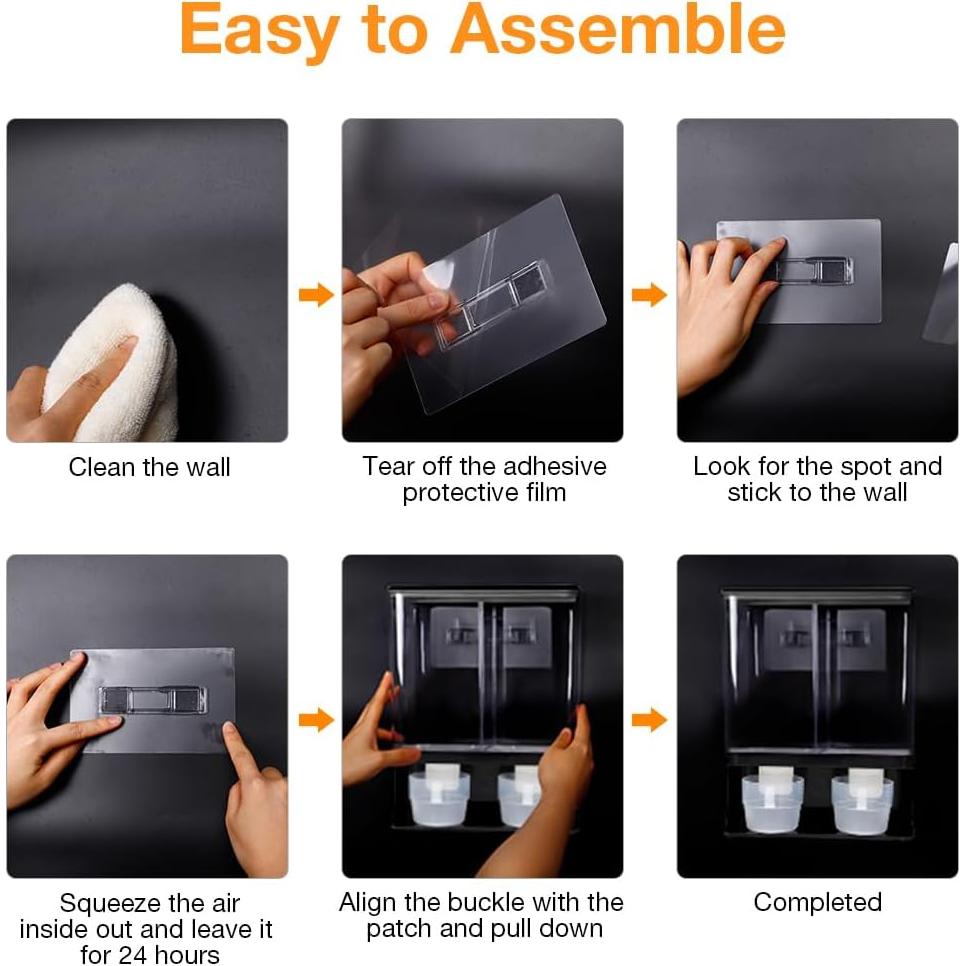 Easy to Assemble

Clean the wall

Tear off the adhesive protective film

Look for the spot and stick to the wall

Squeeze the air inside out and leave it for 24 hours

Align the buckle with the patch and pull down

Completed