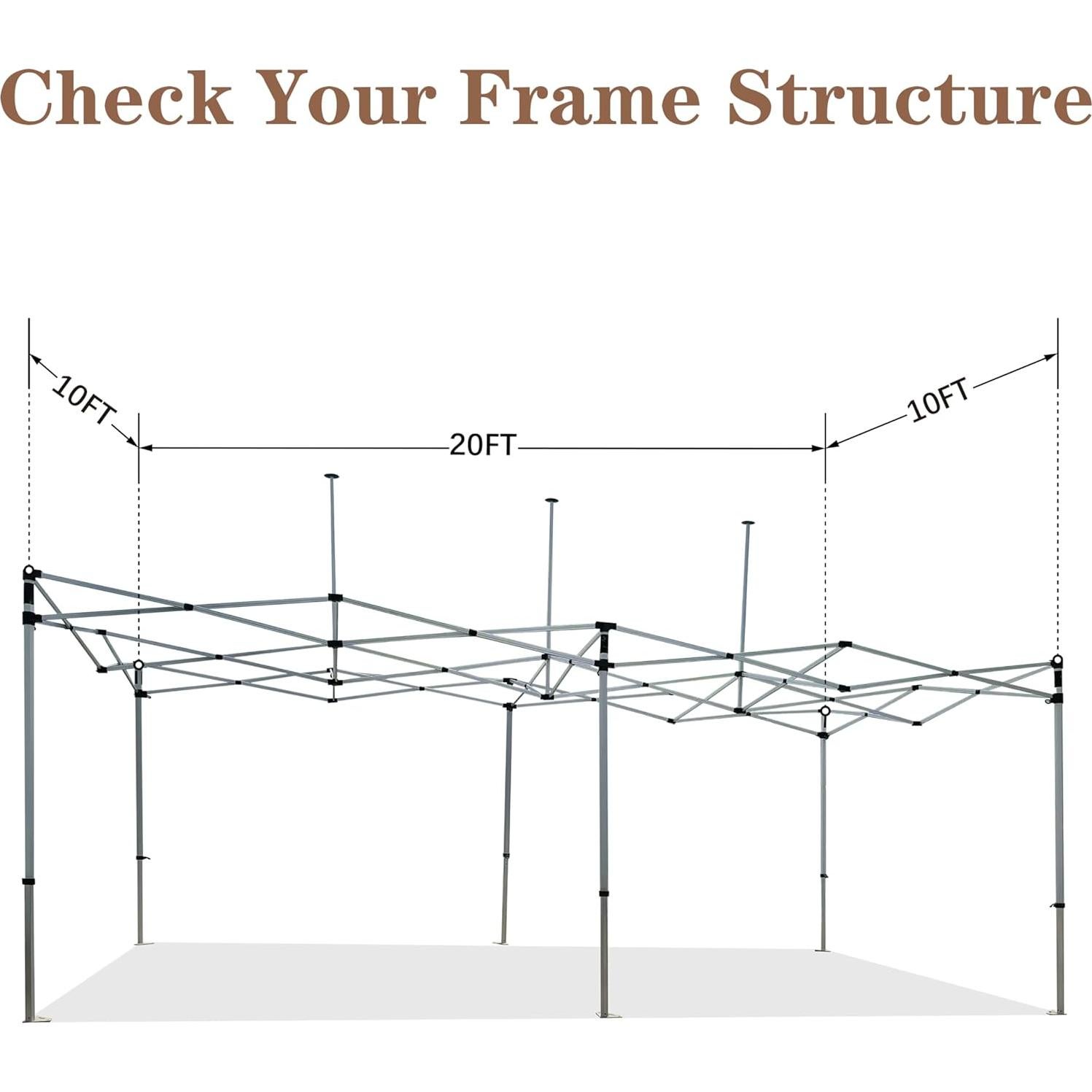 Check Your Frame Structure

10FT

20FT

10FT