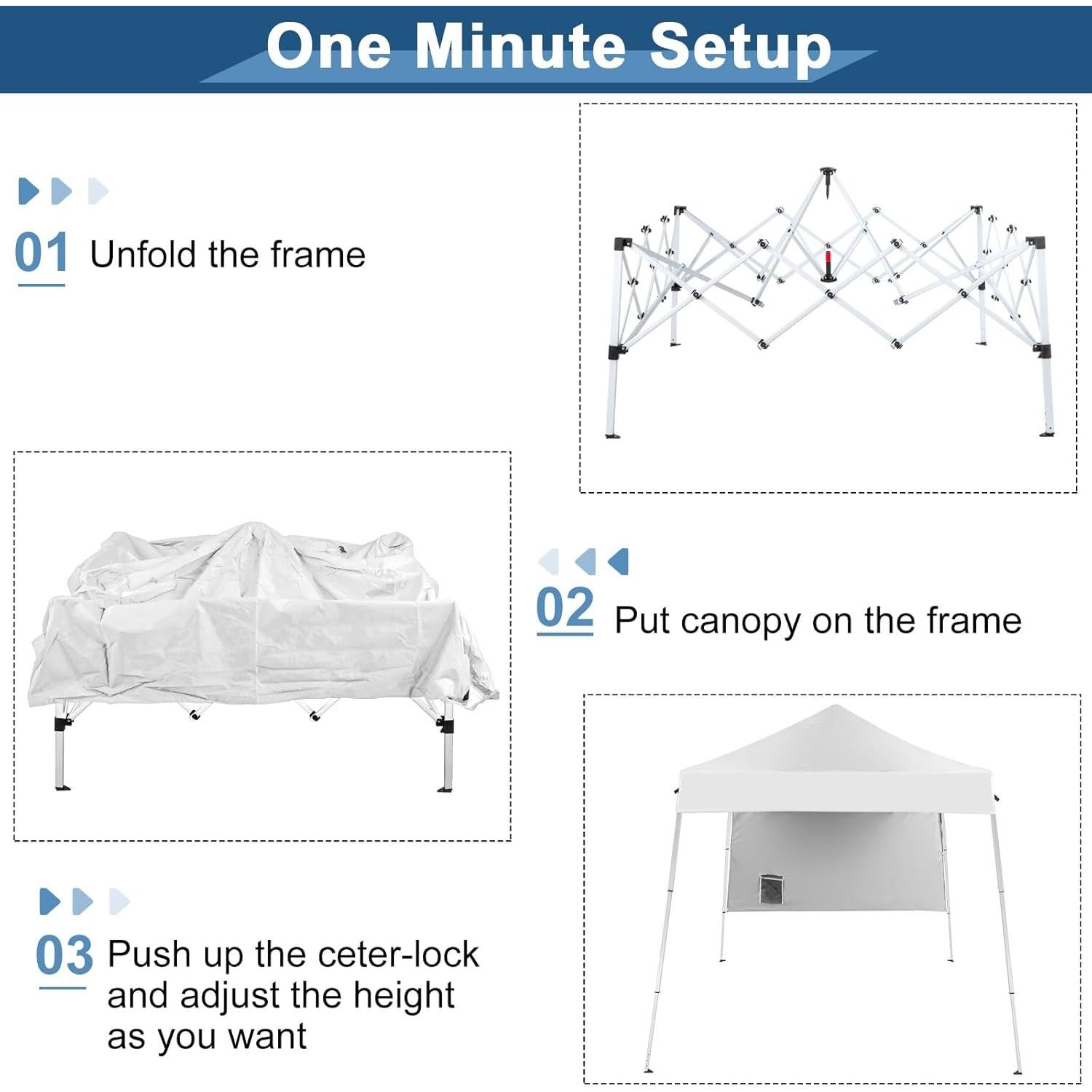 One Minute Setup

01 Unfold the frame

02 Put canopy on the frame

03 Push up the ceter-lock and adjust the height as you want