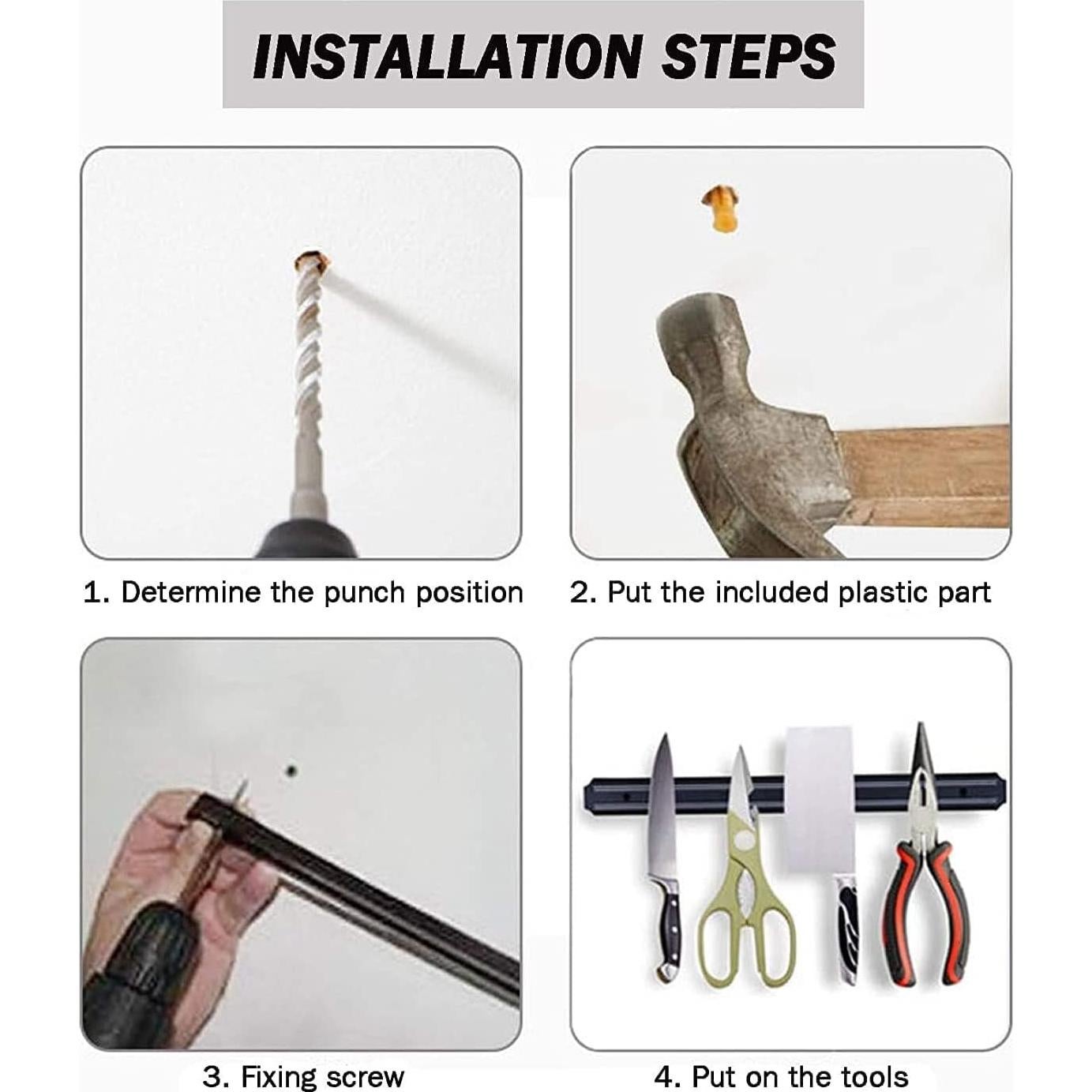 INSTALLATION STEPS

1. Determine the punch position

2. Put the included plastic part

3. Fixing screw

4. Put on the tools