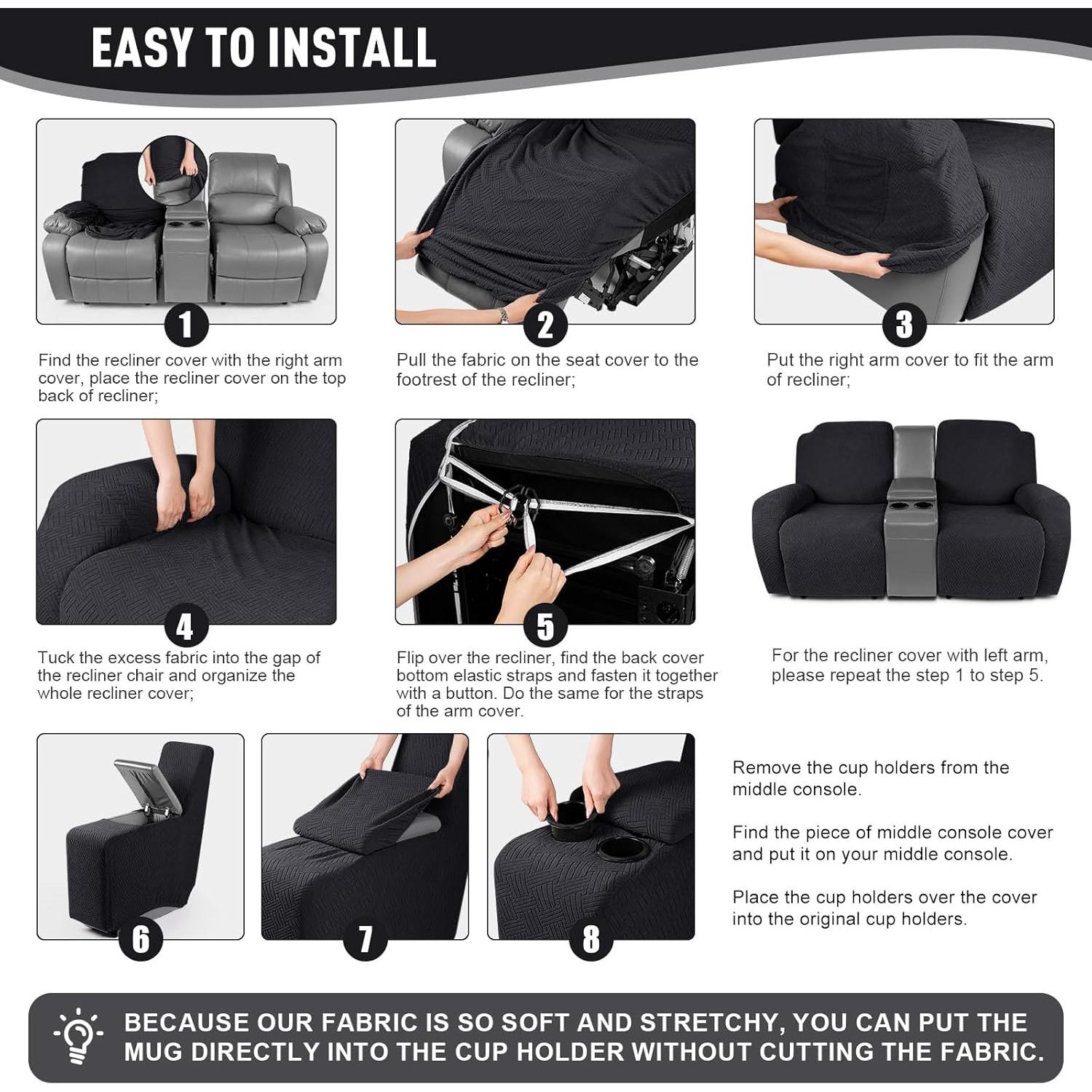 EASY TO INSTALL

1

Find the recliner cover with the right arm cover, place the recliner cover on the top back of recliner;

2

Pull the fabric on the seat cover to the footrest of the recliner;

3

Put the right arm cover to fit the arm of recliner;

4

Tuck the excess fabric into the gap of the recliner chair and organize the whole recliner cover;

5

Flip over the recliner, find the back cover bottom elastic straps and fasten it together with a button. Do the same for the straps of the arm cover.

For the recliner cover with left arm, please repeat the step 1 to step 5.

6

7

8

Remove the cup holders from the middle console.

Find the piece of middle console cover and put it on your middle console.

Place the cup holders over the cover into the original cup holders.

BECAUSE OUR FABRIC IS SO SOFT AND STRETCHY, YOU CAN PUT THE MUG DIRECTLY INTO THE CUP HOLDER WITHOUT CUTTING THE FABRIC.