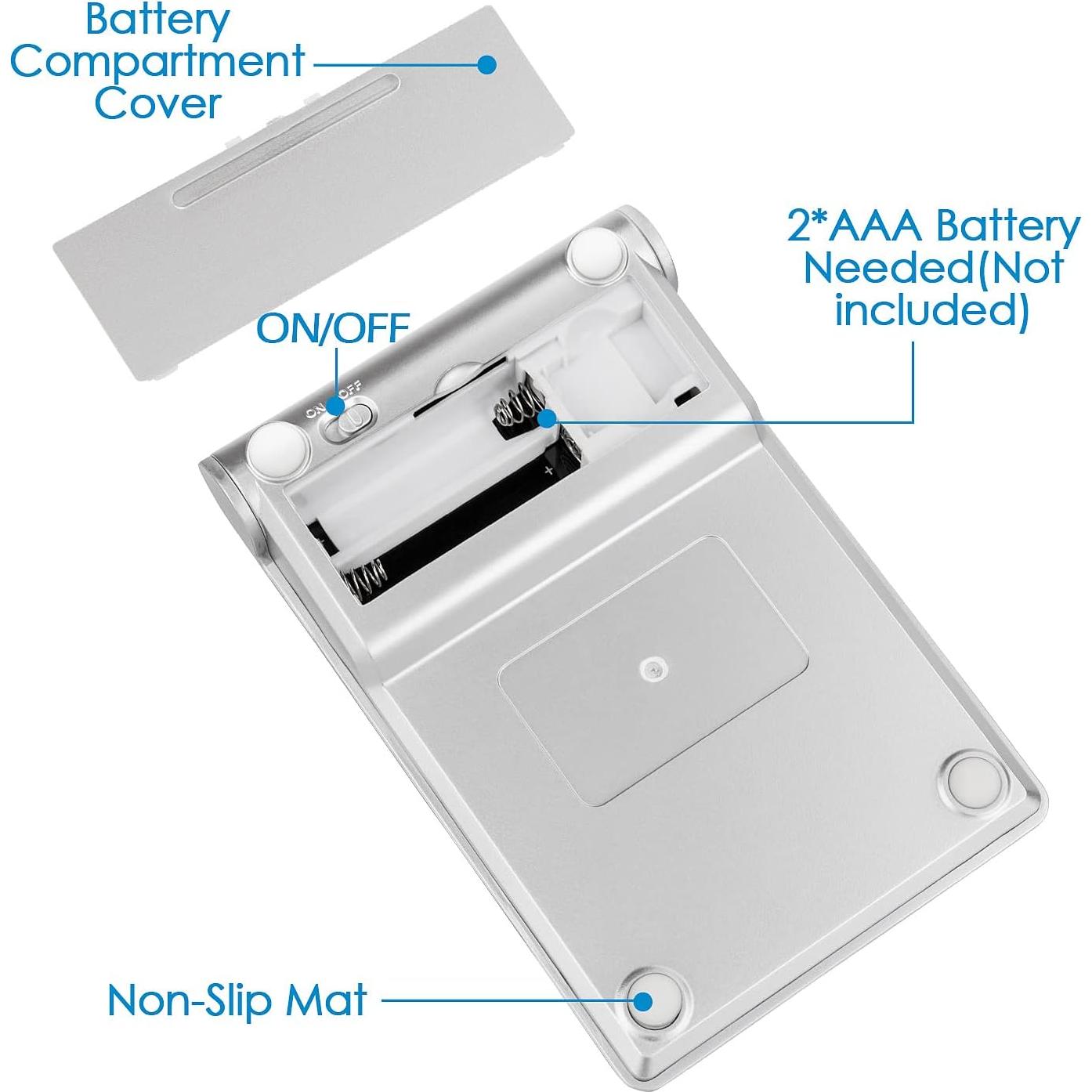 Battery Compartment Cover

2*AAA Battery Needed(Not included)

ON/OFF

ON OFF

+

Non-Slip Mat