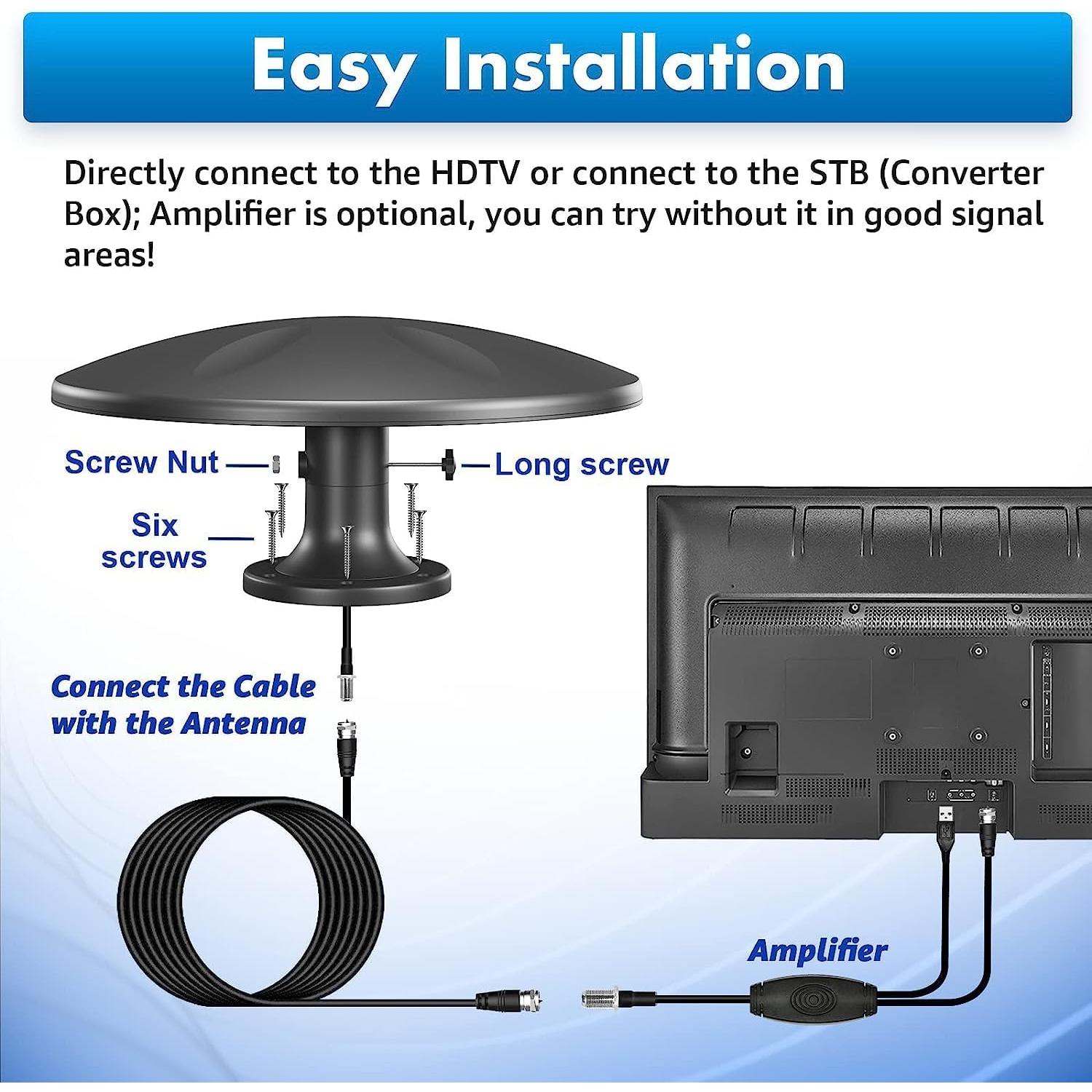 Easy Installation

Directly connect to the HDTV or connect to the STB (Converter Box); Amplifier is optional, you can try without it in good signal areas!

Screw Nut

Long screw

Six screws

Connect the Cable with the Antenna

Amplifier