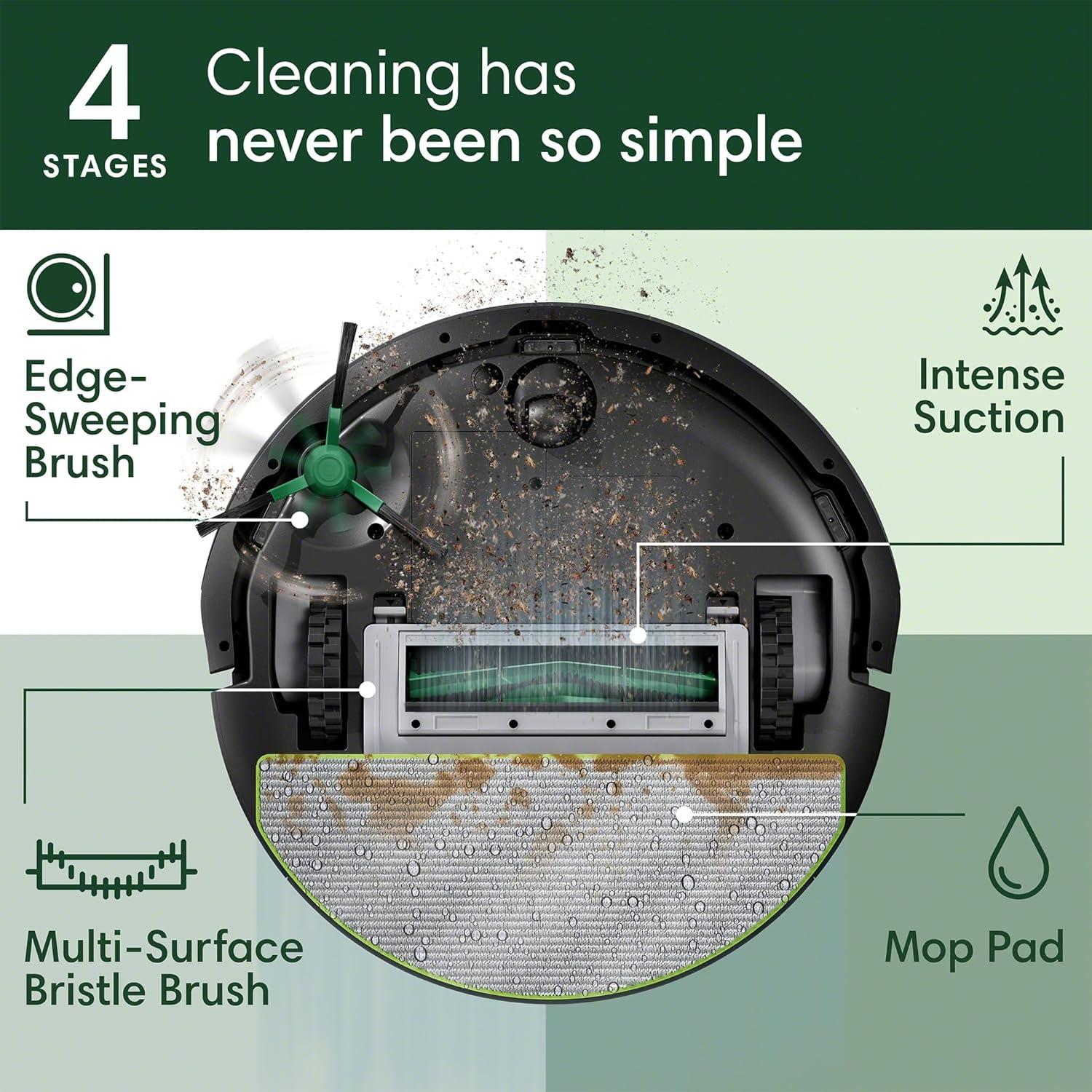 4 STAGES

Cleaning has never been so simple

Edge-Sweeping Brush

Intense Suction

Multi-Surface Bristle Brush

Mop Pad