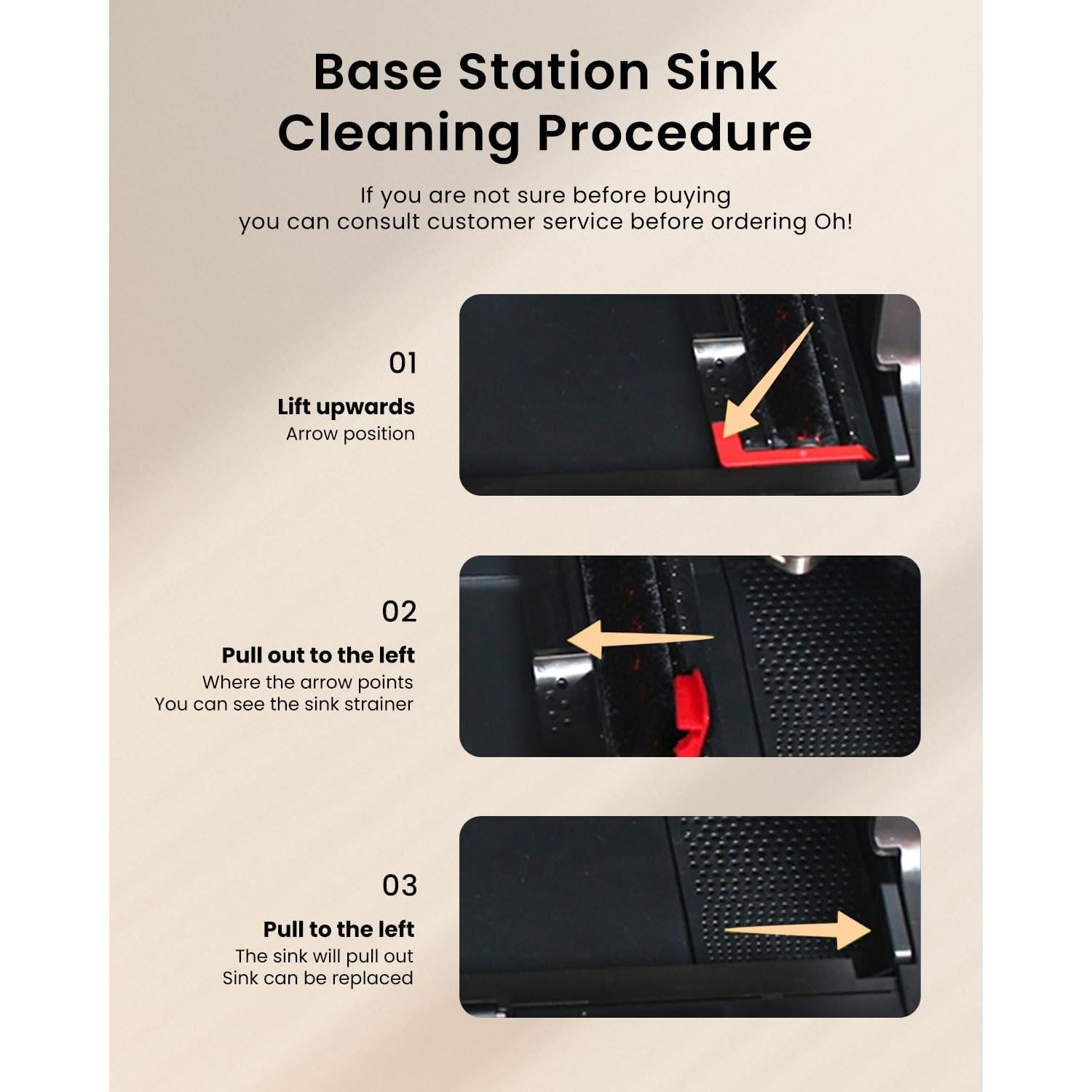 Base Station Sink Cleaning Procedure

If you are not sure before buying you can consult customer service before ordering Oh!

01

Lift upwards
Arrow position

02

Pull out to the left
Where the arrow points
You can see the sink strainer

03

Pull to the left
The sink will pull out
Sink can be replaced