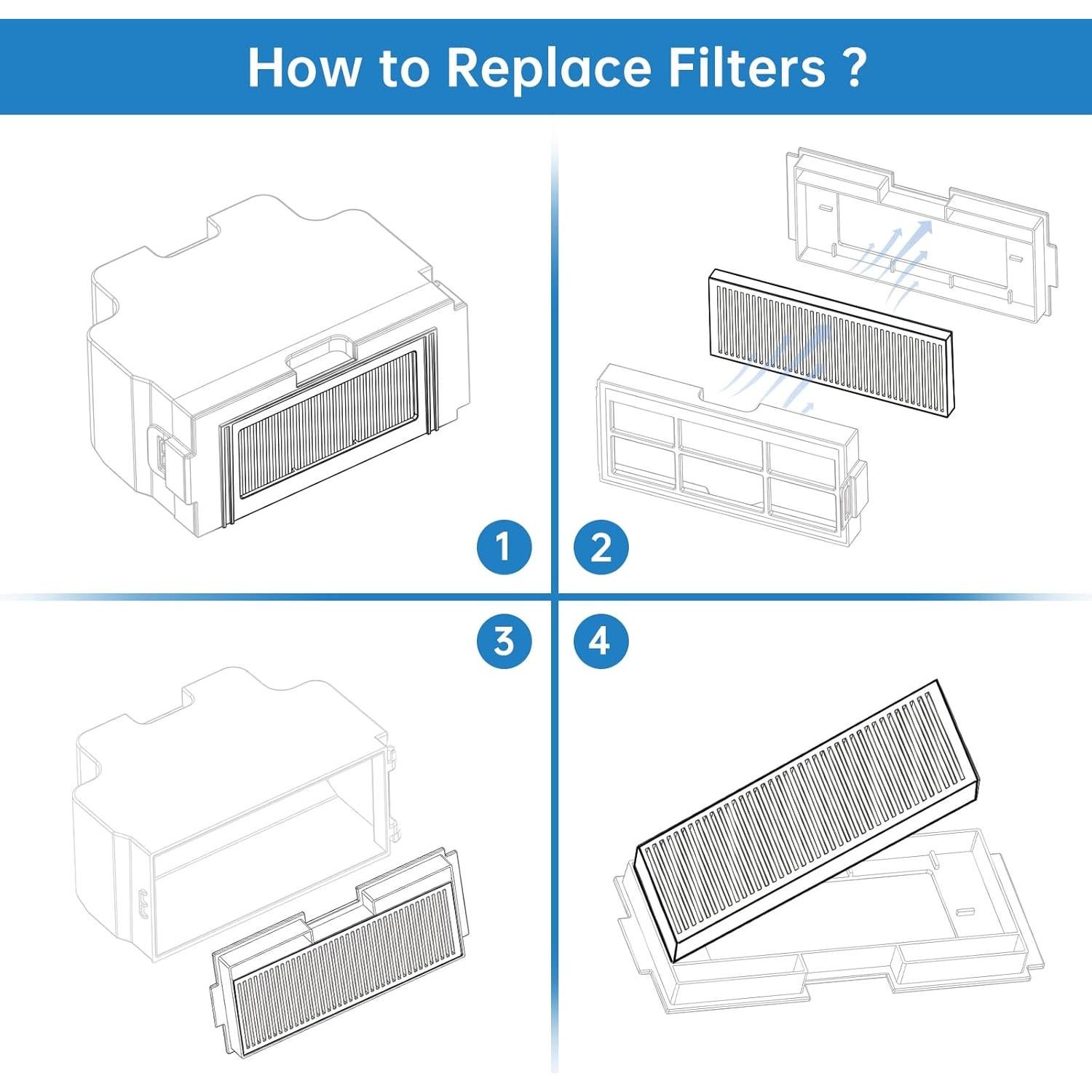 How to Replace Filters ?

1

2

3

4