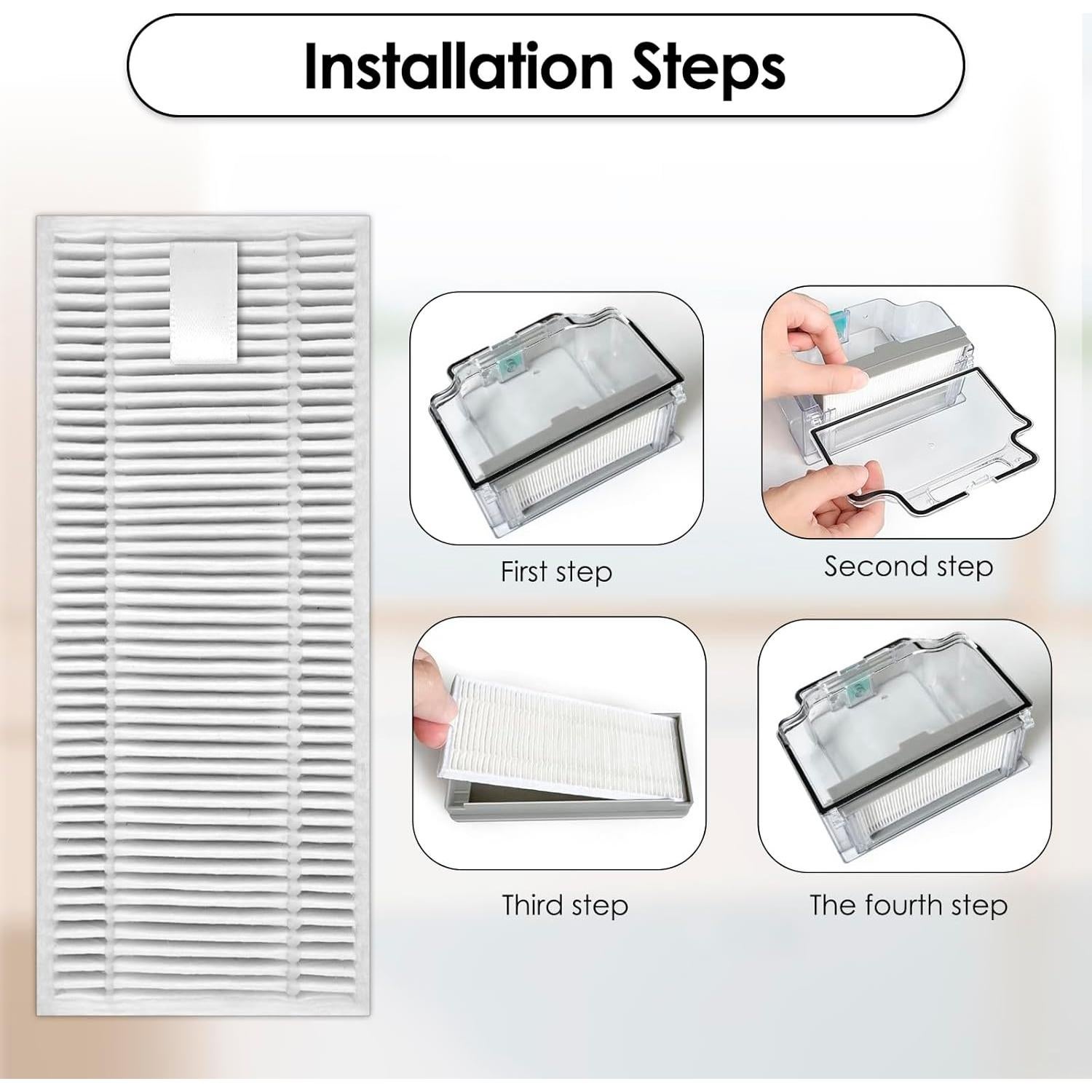 Installation Steps

First step

Second step

Third step

The fourth step