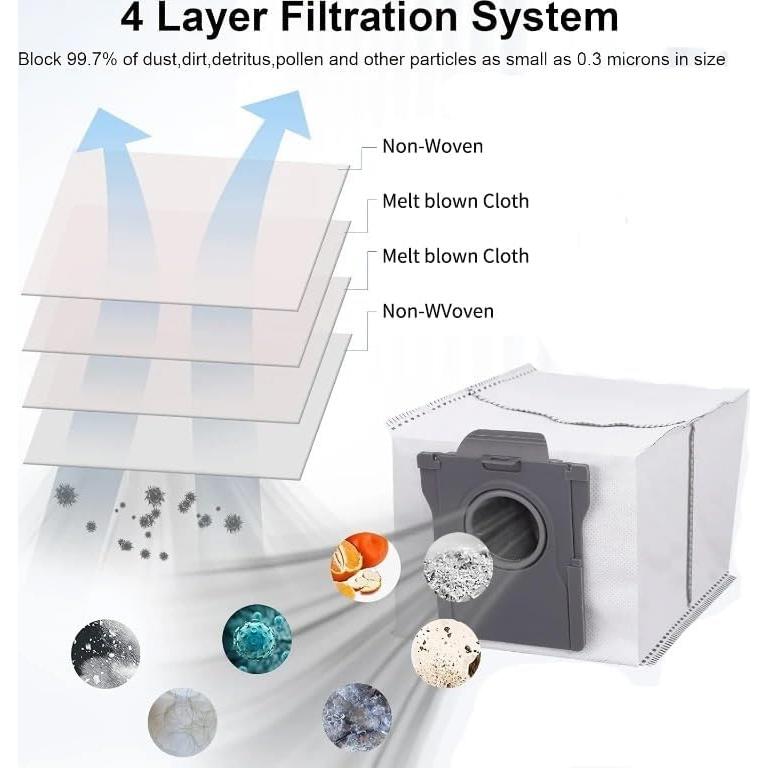 4 Layer Filtration System

Block 99.7% of dust,dirt,detritus,pollen and other particles as small as 0.3 microns in size

Non-Woven

Melt blown Cloth

Melt blown Cloth

Non-WVoven