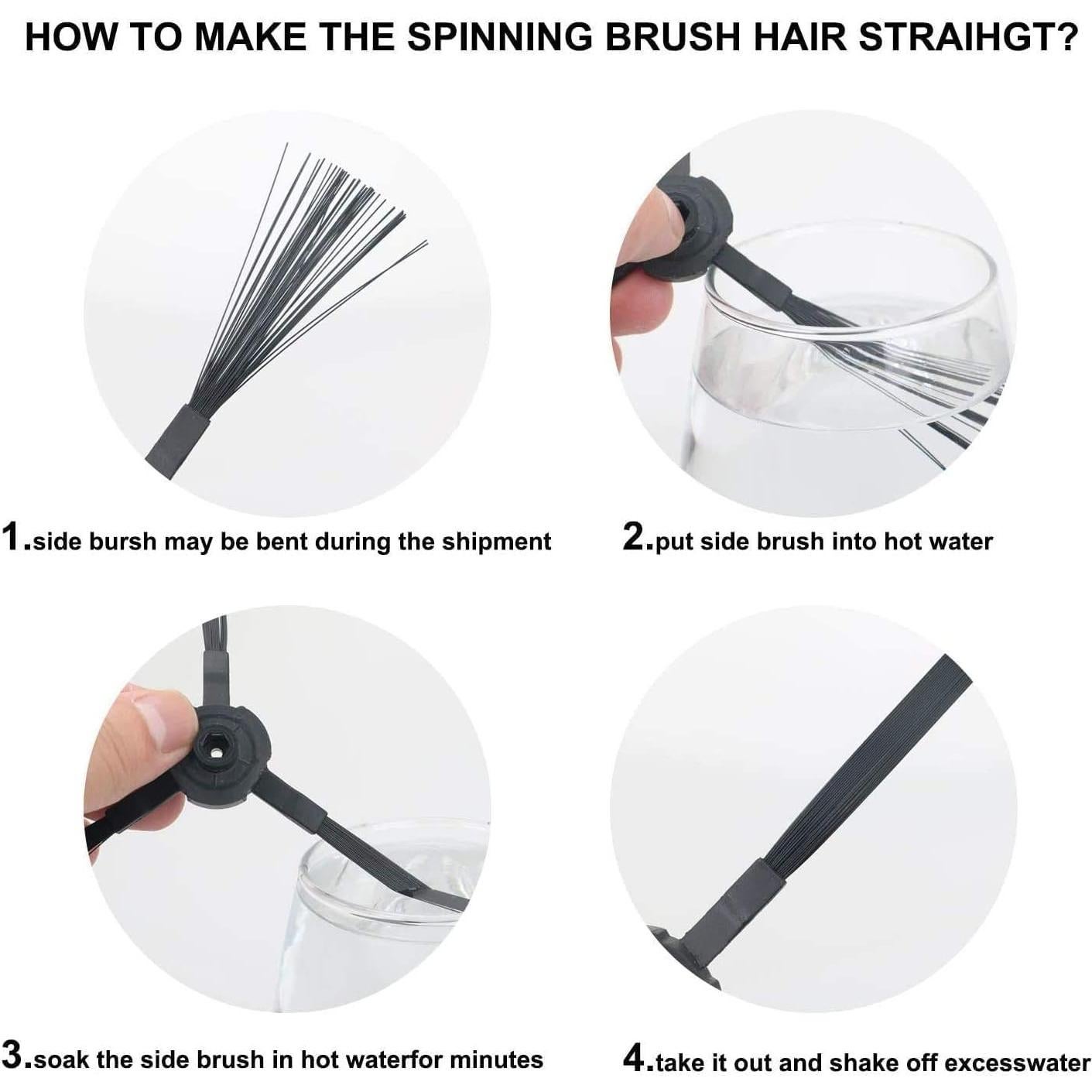 HOW TO MAKE THE SPINNING BRUSH HAIR STRAIHGT?

1.side bursh may be bent during the shipment

2.put side brush into hot water

3.soak the side brush in hot waterfor minutes

4.take it out and shake off excesswater