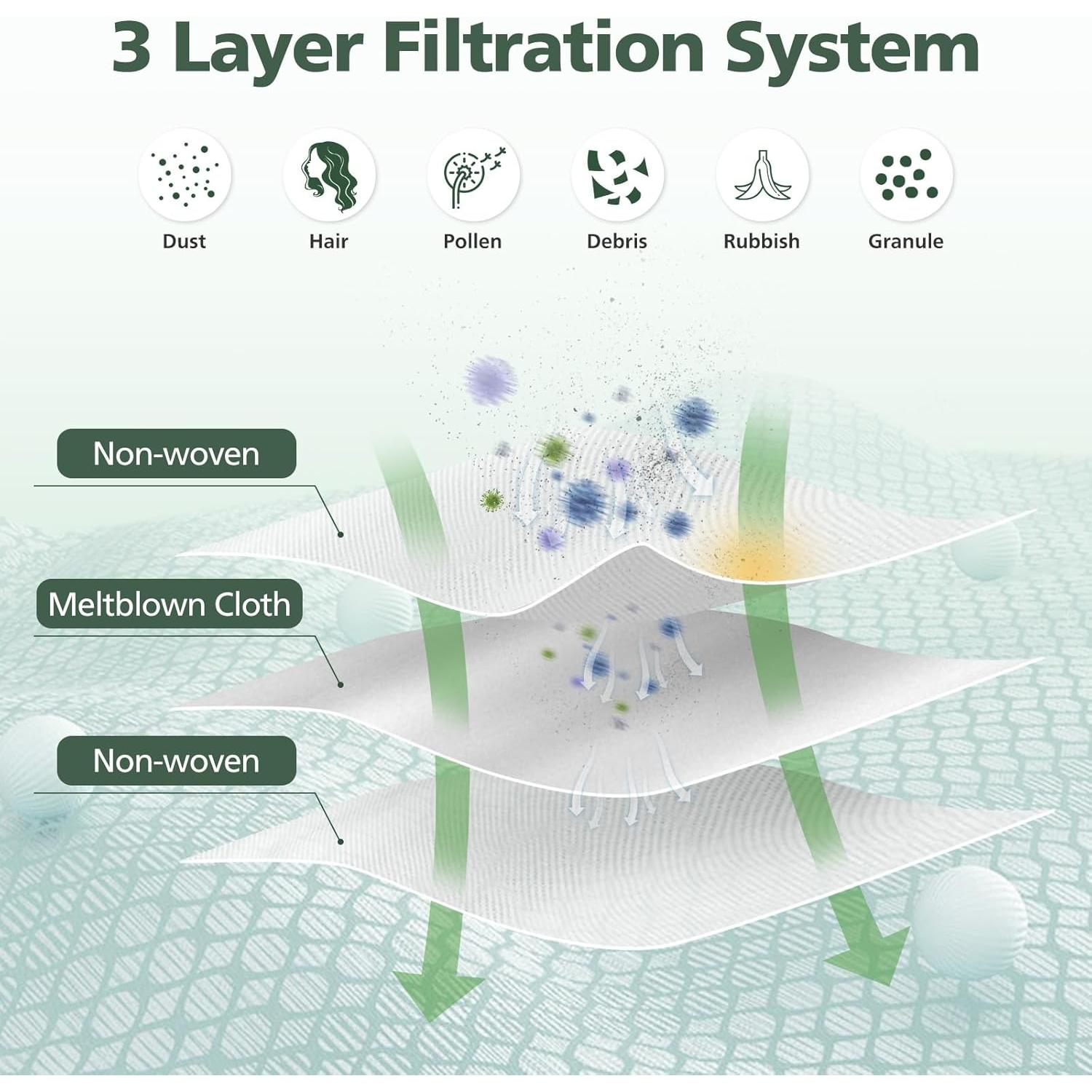 3 Layer Filtration System

Dust
Hair
Pollen
Debris
Rubbish
Granule

Non-woven
Meltblown Cloth
Non-woven