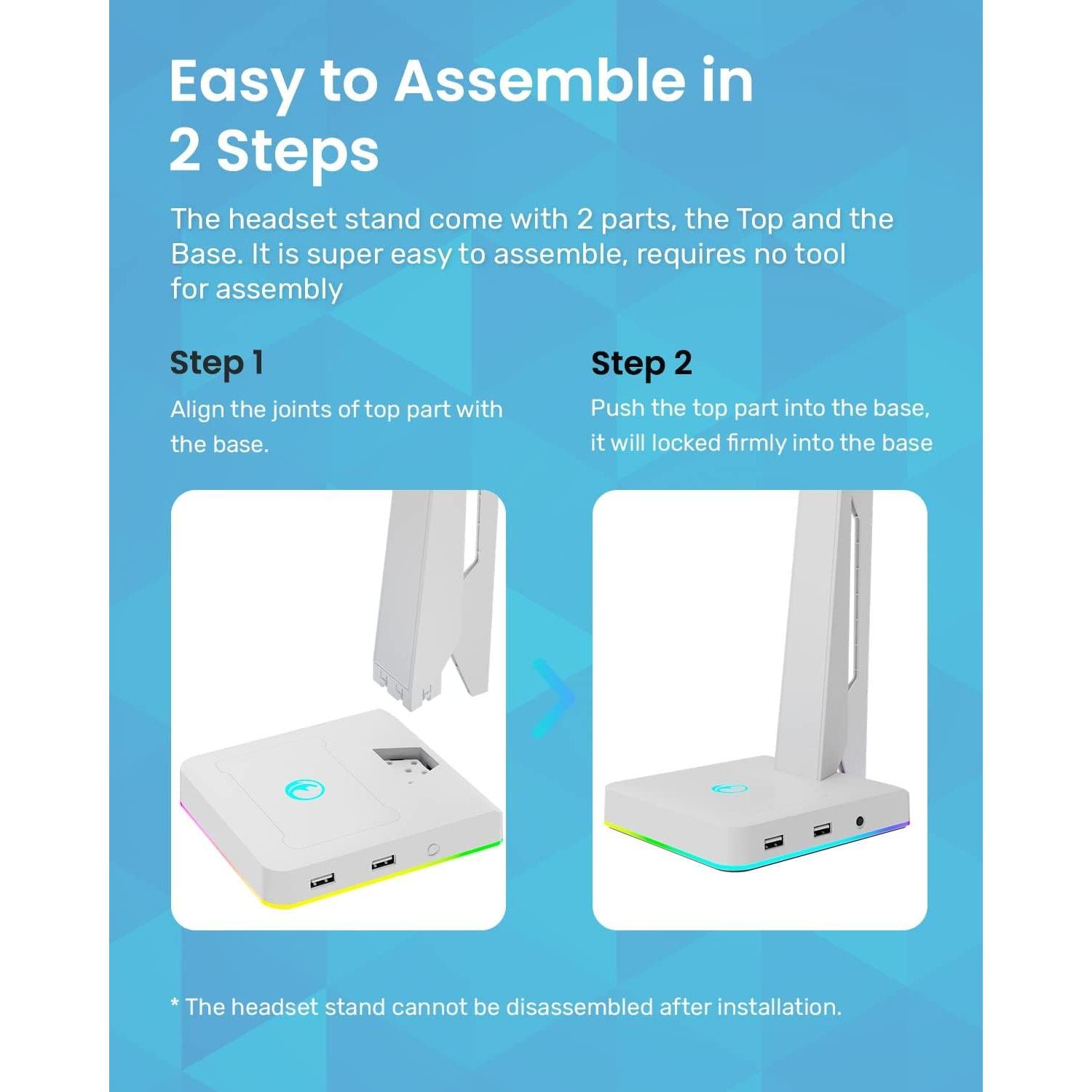 Easy to Assemble in 2 Steps

The headset stand come with 2 parts, the Top and the Base. It is super easy to assemble, requires no tool for assembly

Step 1

Align the joints of top part with the base.

Step 2

Push the top part into the base, it will locked firmly into the base

* The headset stand cannot be disassembled after installation.