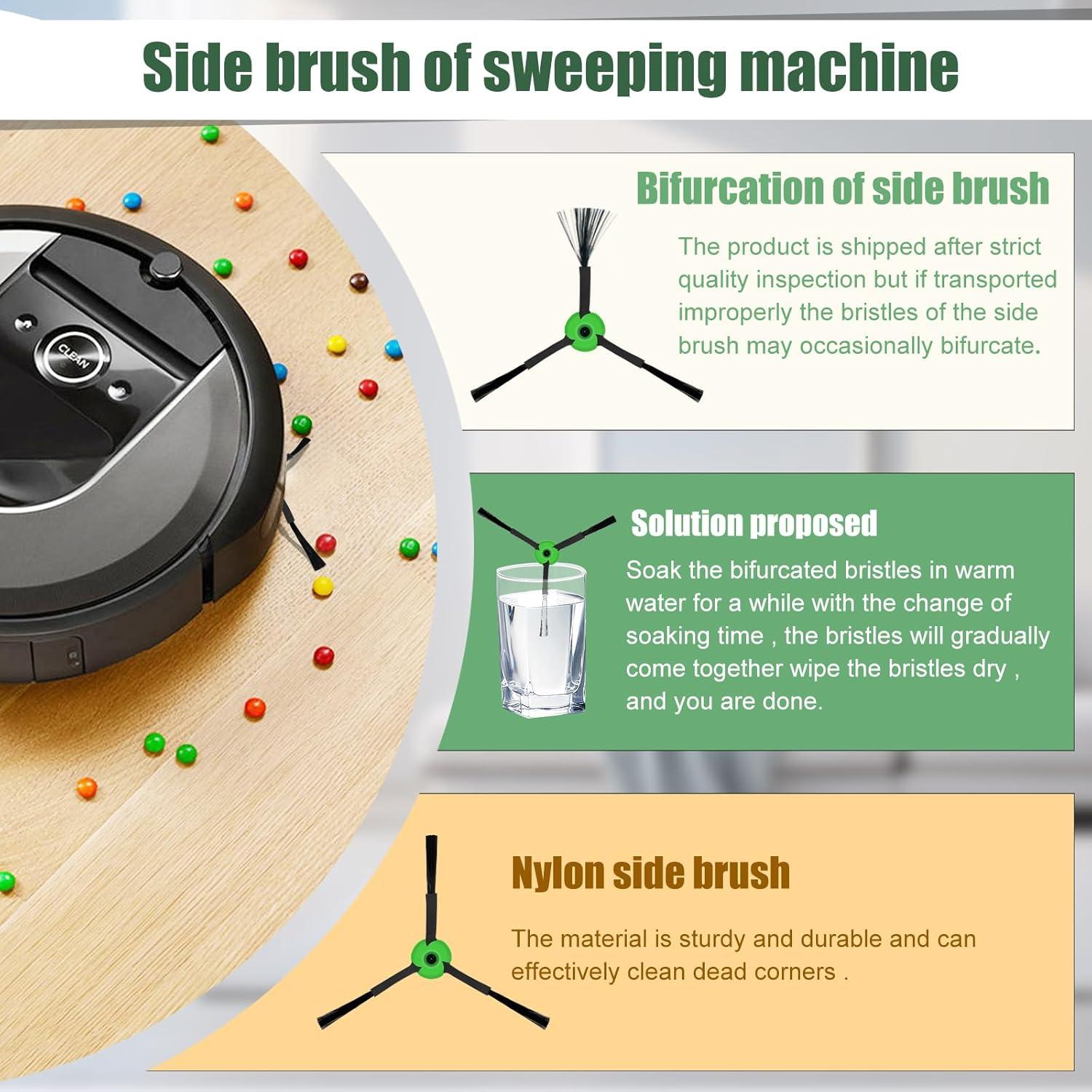 Side brush of sweeping machine

CLEAN

Bifurcation of side brush

The product is shipped after strict quality inspection but if transported improperly the bristles of the side brush may occasionally bifurcate.

Solution proposed

Soak the bifurcated bristles in warm water for a while with the change of soaking time , the bristles will gradually come together wipe the bristles dry , and you are done.

Nylon side brush

The material is sturdy and durable and can effectively clean dead corners .