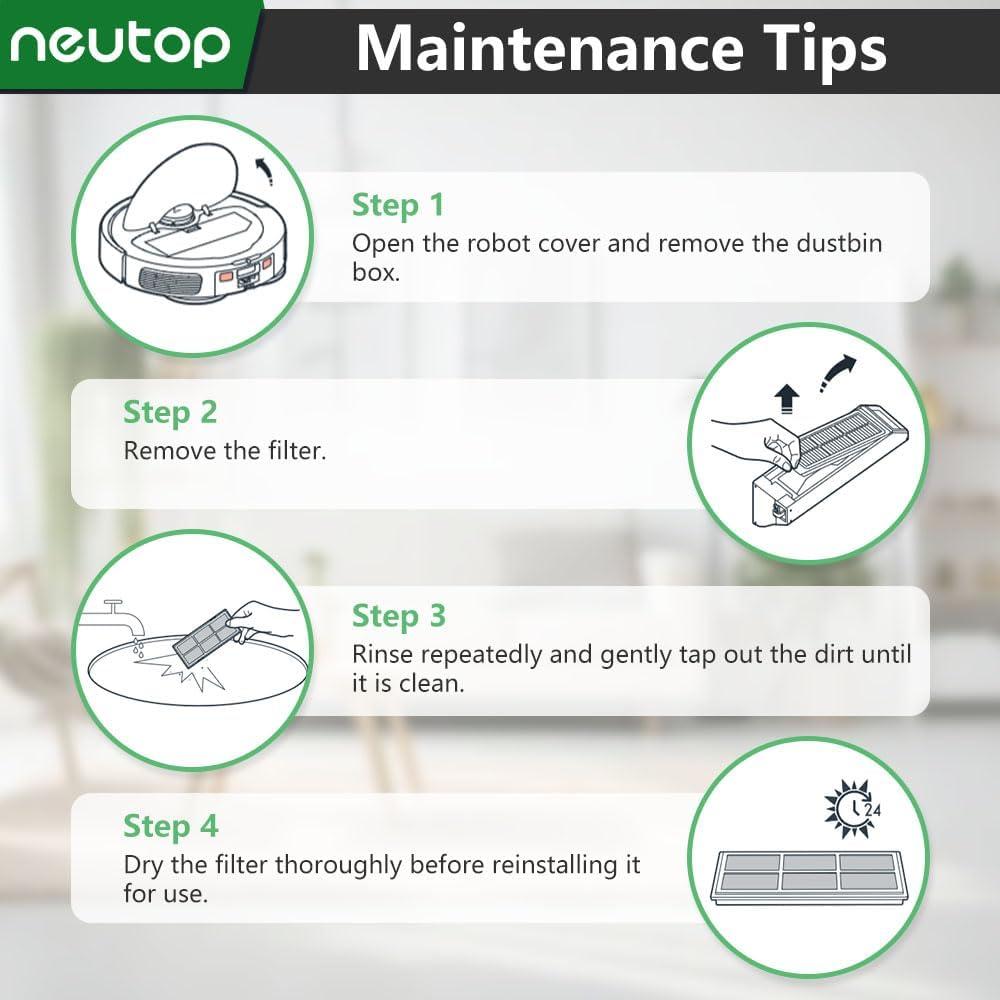 neutop

Maintenance Tips

Step 1
Open the robot cover and remove the dustbin box.

Step 2
Remove the filter.

Step 3
Rinse repeatedly and gently tap out the dirt until it is clean.

Step 4
Dry the filter thoroughly before reinstalling it for use.

24