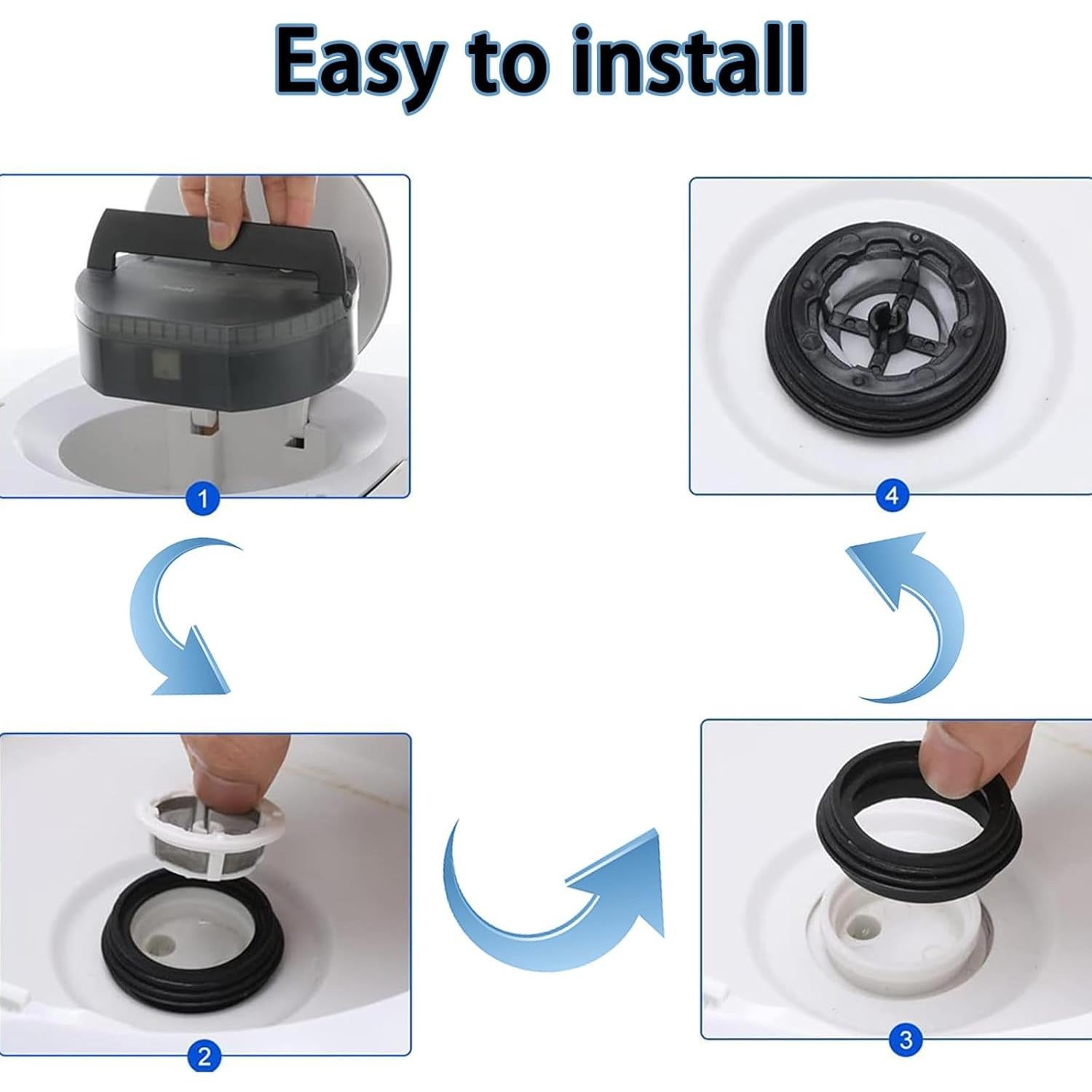 Easy to install

1

4

2

3