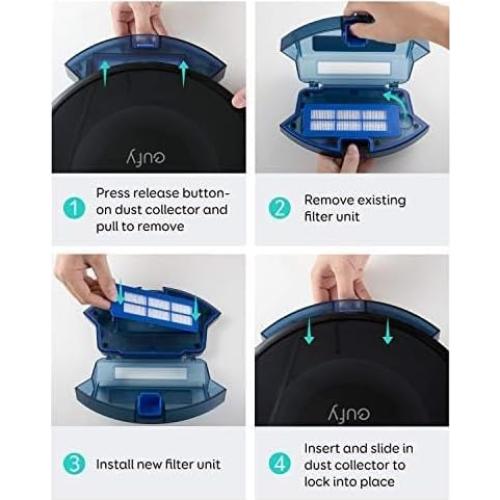 eufy

1 Press release button-on dust collector and pull to remove

2 Remove existing filter unit

3 Install new filter unit

eufy

4 Insert and slide in dust collector to lock into place