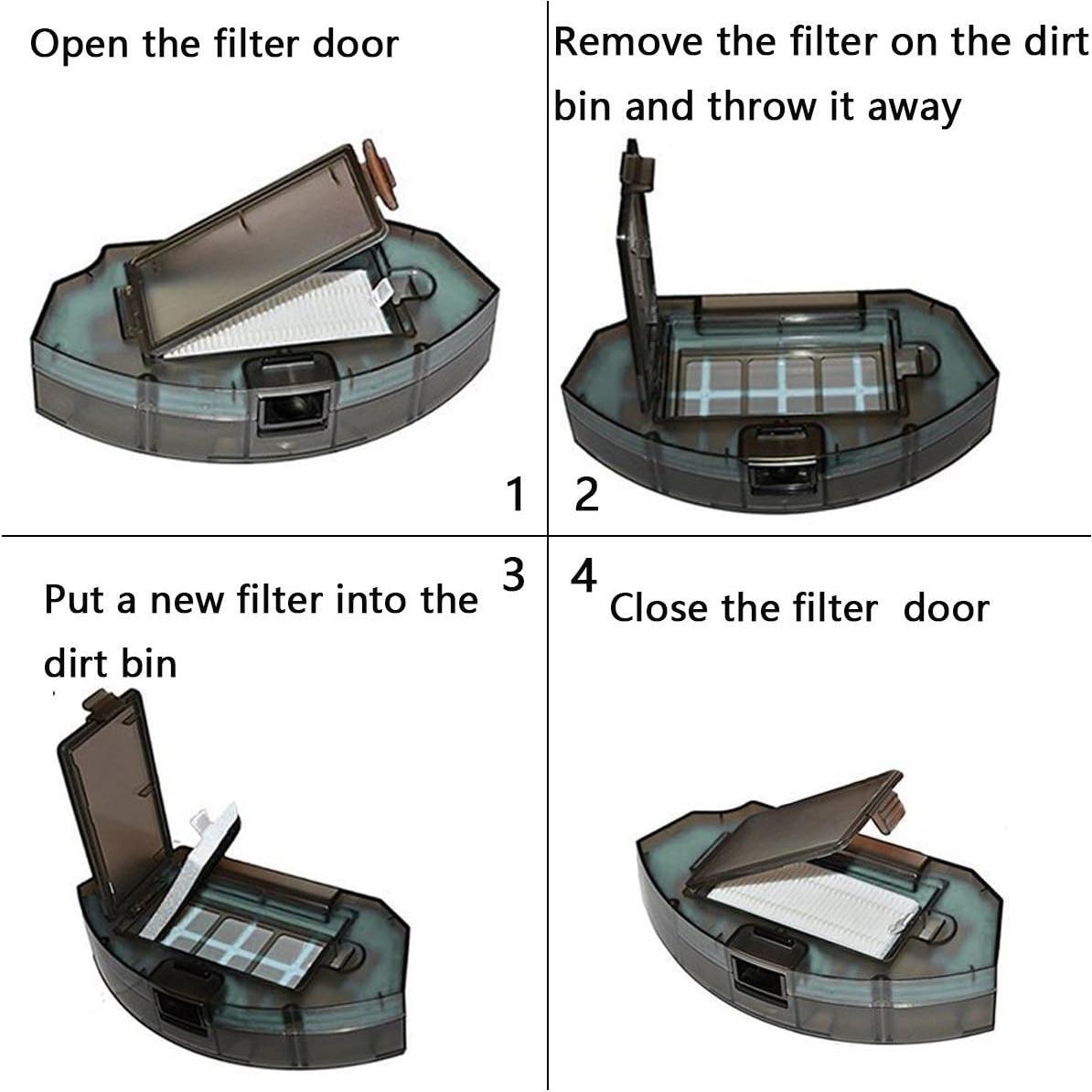 Open the filter door

1

Remove the filter on the dirt bin and throw it away

2

3

Put a new filter into the dirt bin

4

Close the filter  door