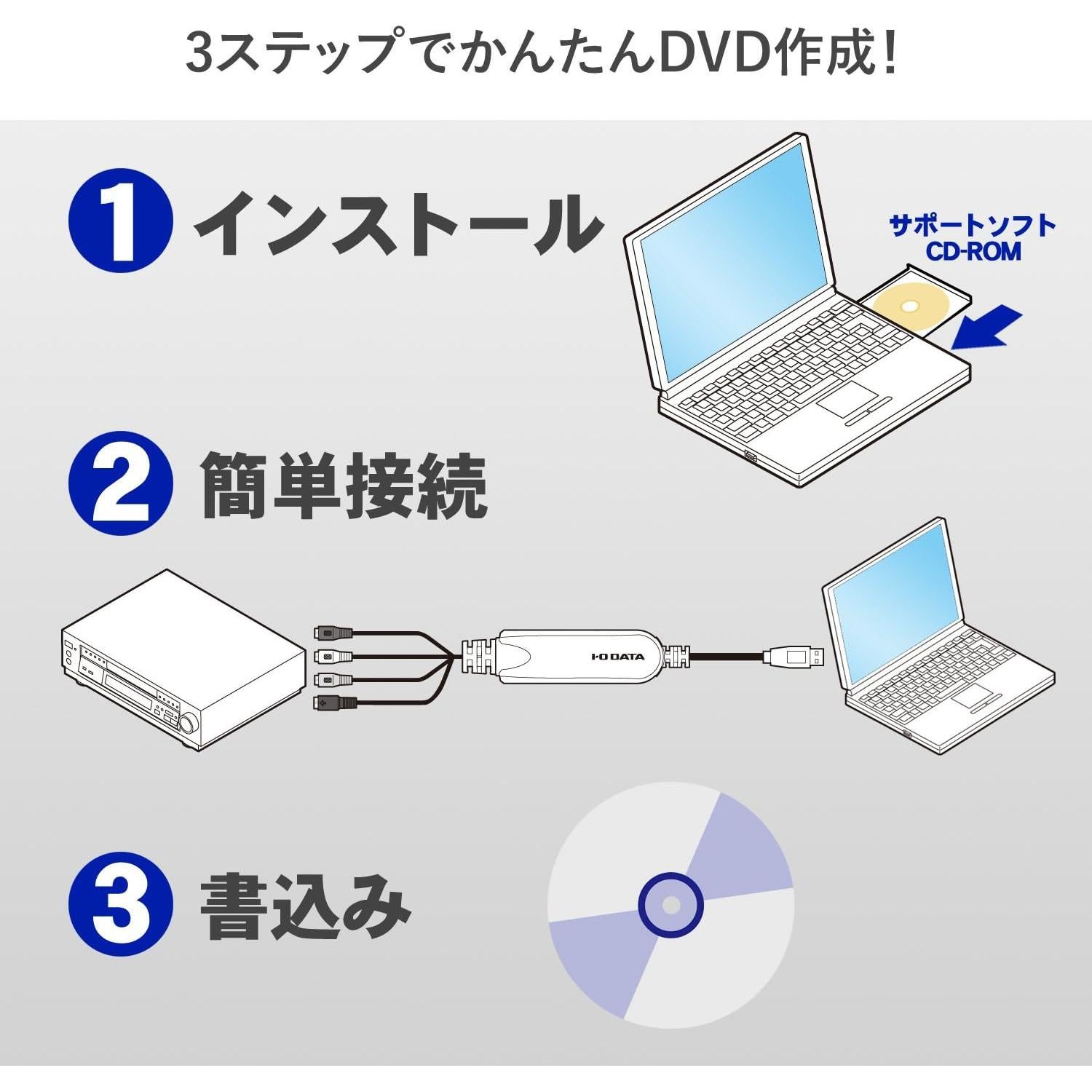 3ステップでかんたんDVD作成!

1 インストール

サポートソフト
CD-ROM

2 簡単接続

I-O DATA

3 書込み