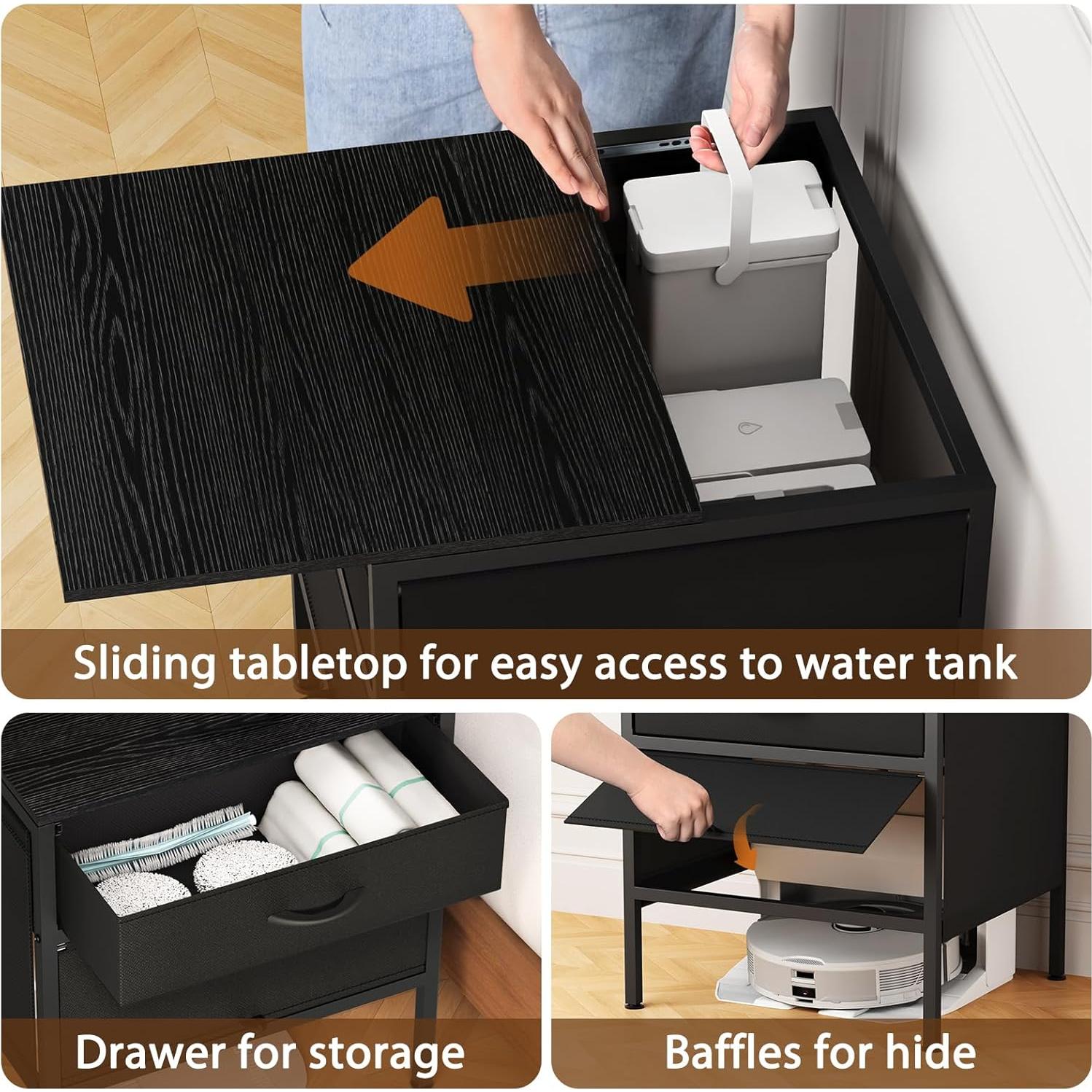 Sliding tabletop for easy access to water tank

Drawer for storage

Baffles for hide