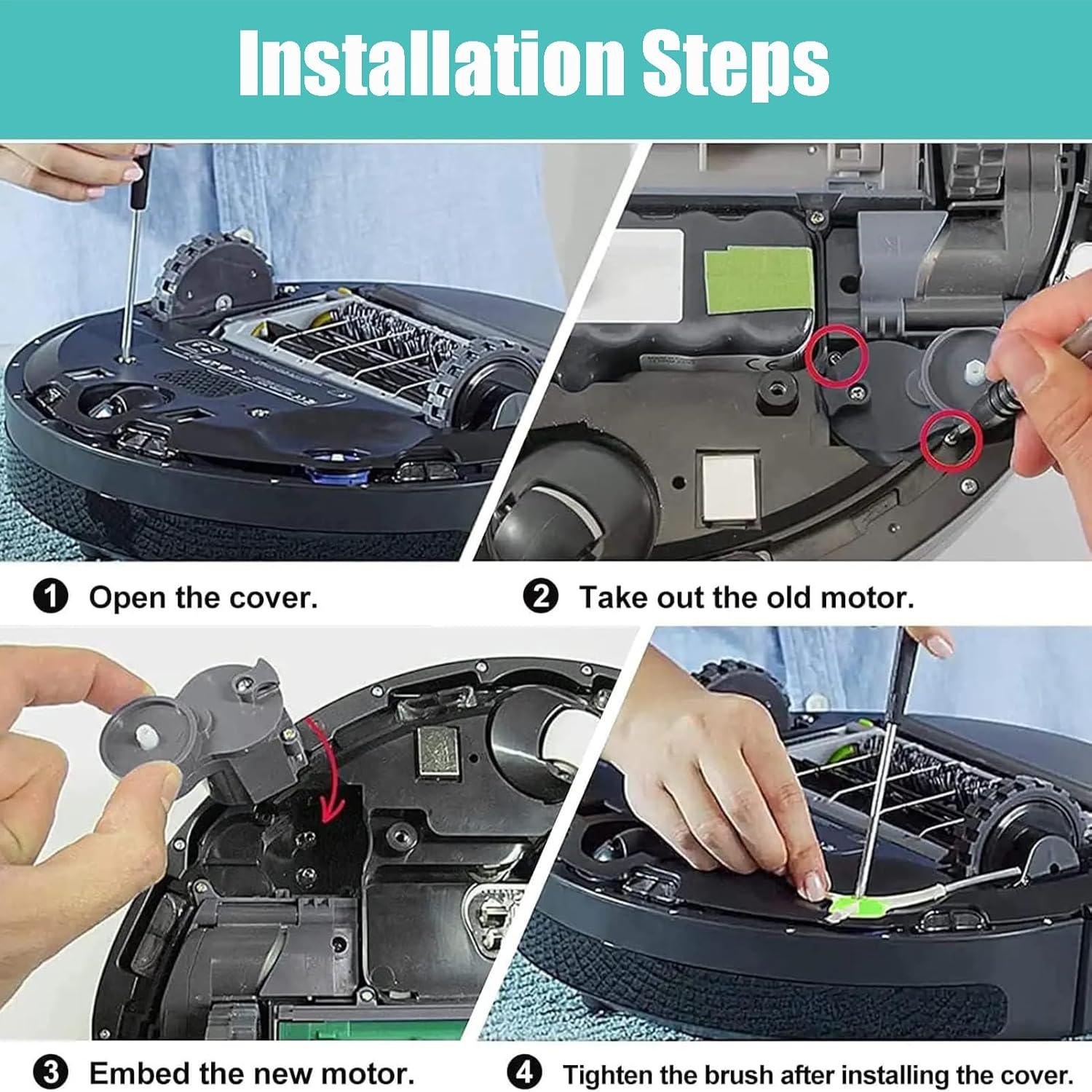 Installation Steps

1 Open the cover.

2 Take out the old motor.

3 Embed the new motor.

4 Tighten the brush after installing the cover.