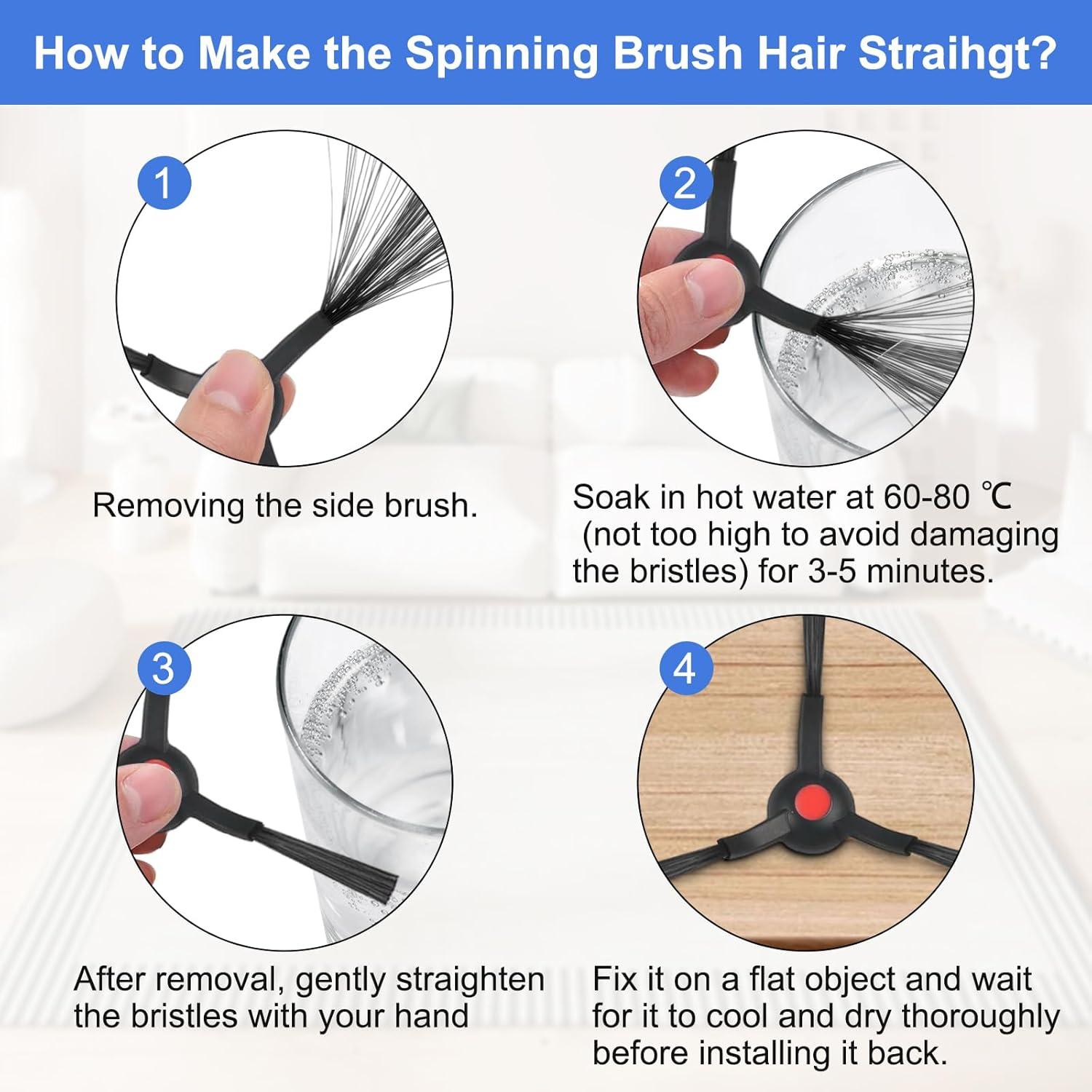 How to Make the Spinning Brush Hair Straihgt?

1

Removing the side brush.

2

Soak in hot water at 60-80 ℃ (not too high to avoid damaging the bristles) for 3-5 minutes.

3

After removal, gently straighten the bristles with your hand

4

Fix it on a flat object and wait for it to cool and dry thoroughly before installing it back.