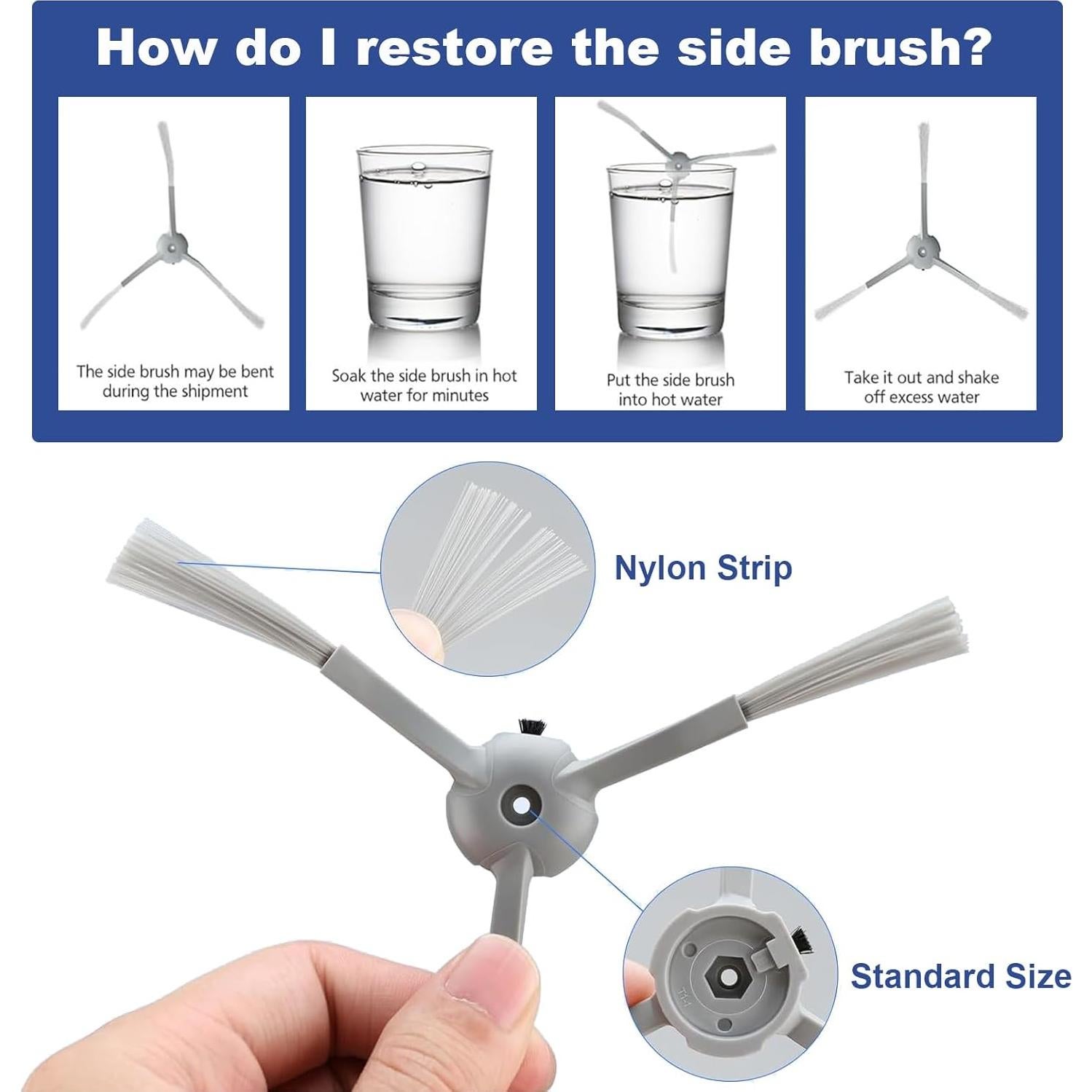 How do I restore the side brush?

The side brush may be bent during the shipment

Soak the side brush in hot water for minutes

Put the side brush into hot water

Take it out and shake off excess water

Nylon Strip

Standard Size