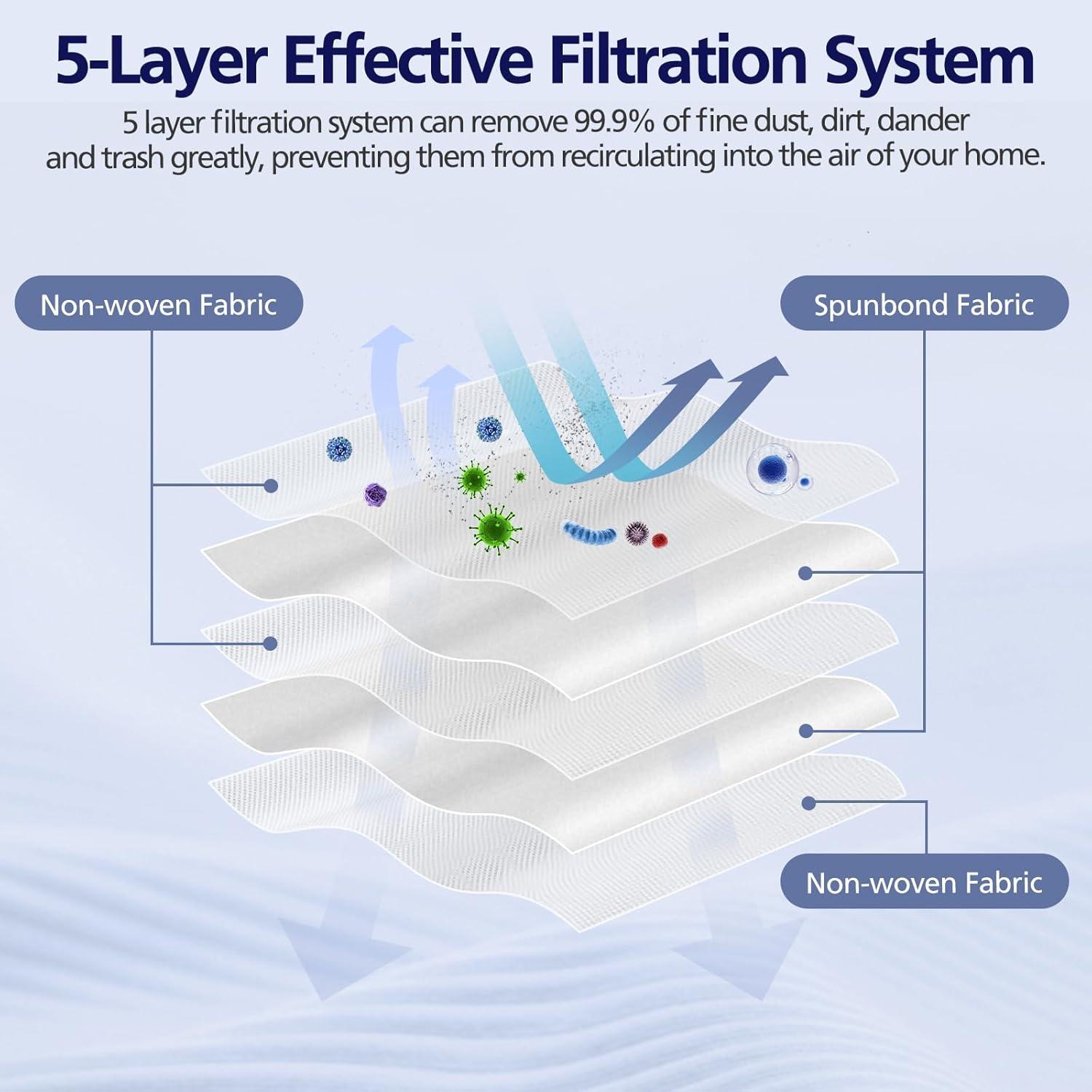 5-Layer Effective Filtration System

5 layer filtration system can remove 99.9% of fine dust, dirt, dander and trash greatly, preventing them from recirculating into the air of your home.

Non-woven Fabric

Spunbond Fabric

Non-woven Fabric