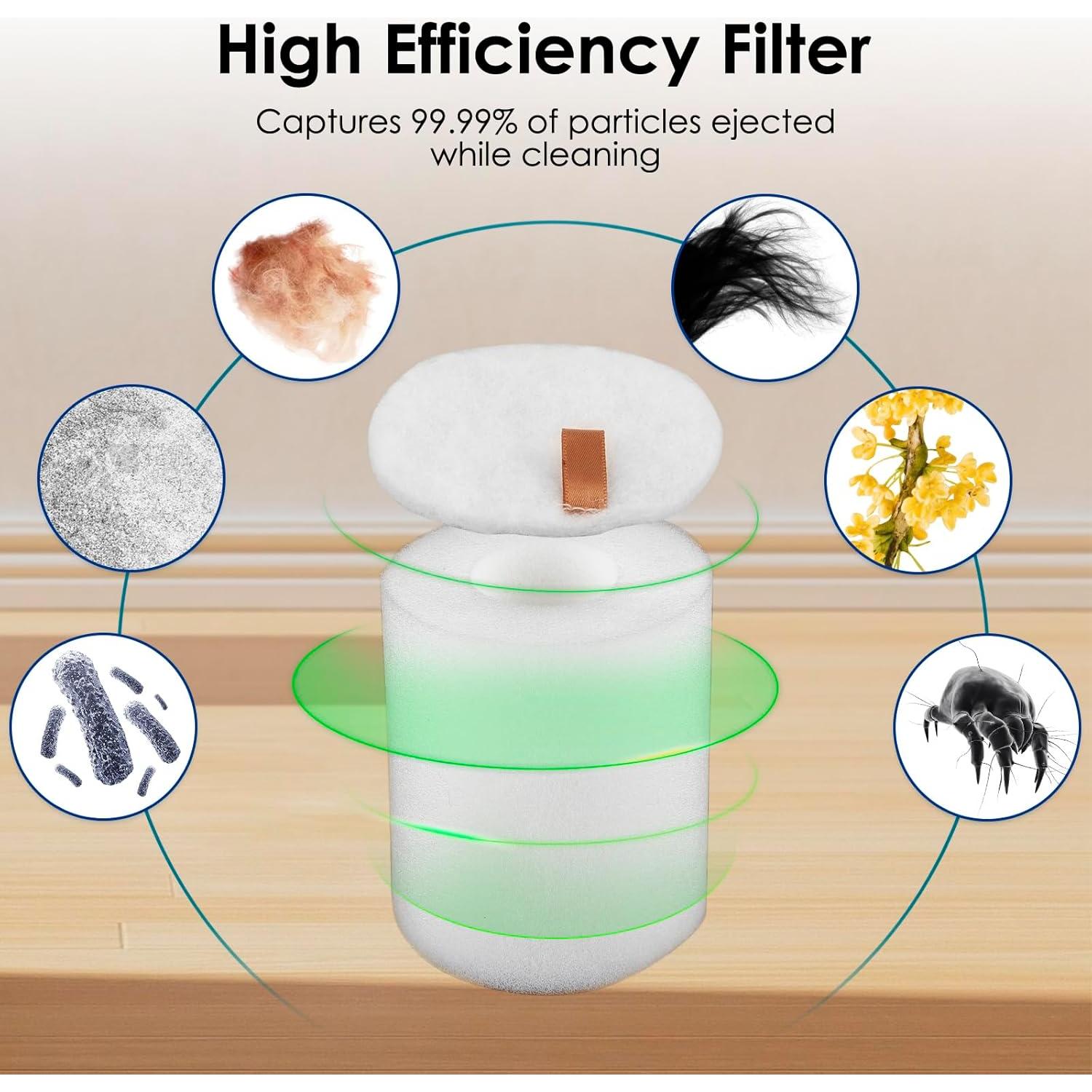 High Efficiency Filter

Captures 99.99% of particles ejected while cleaning