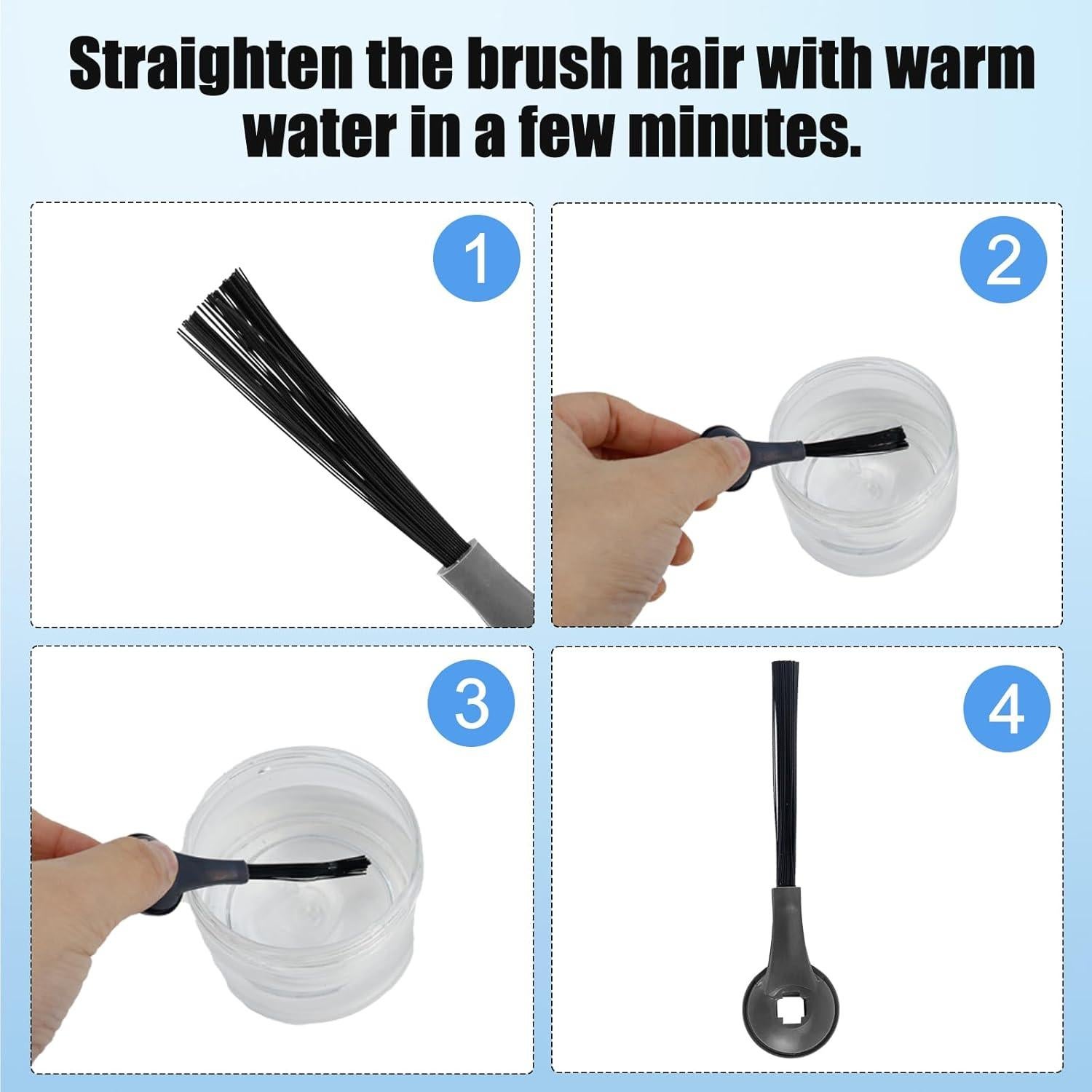 Straighten the brush hair with warm water in a few minutes.

1

2

3

4